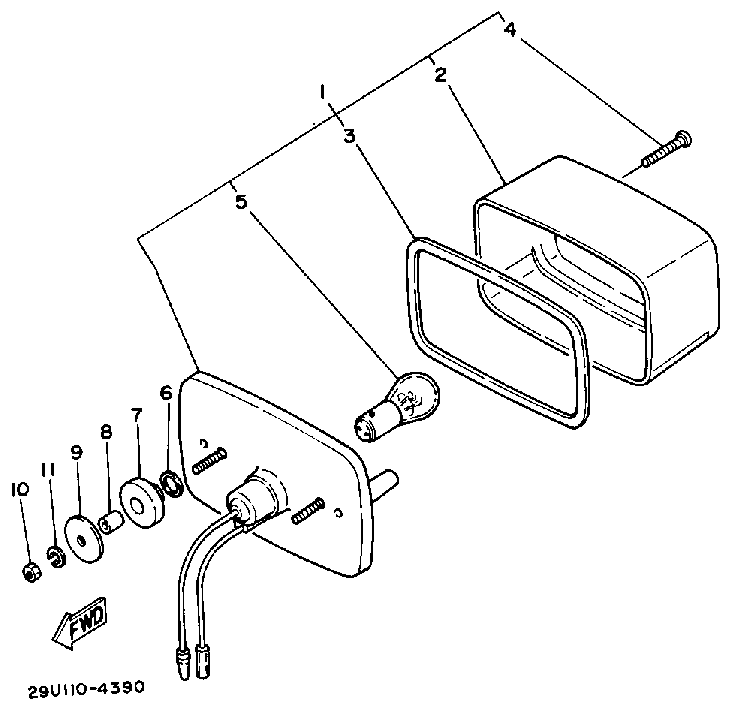 4
2
1
3
5
6
7
8
9
11
10
FWD
29U110-4390