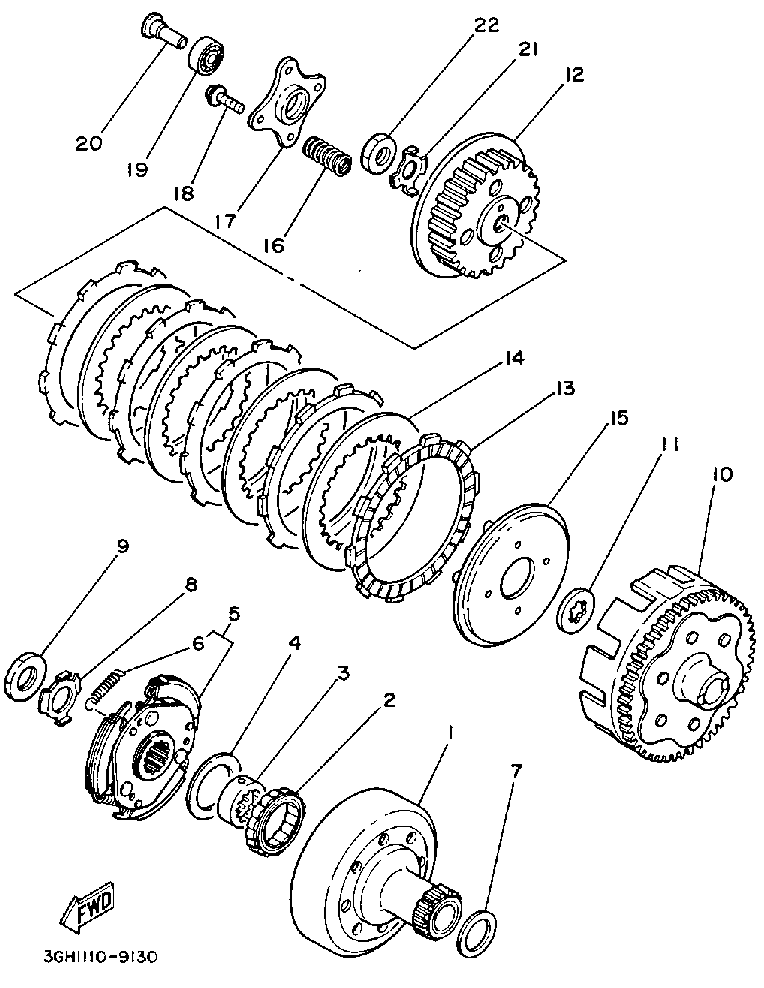 22
21
12
20
19
18
17
16
14
13
15
11
10
9
8
5
6
4
3
2
1
7
FWD
3GH1110-9130