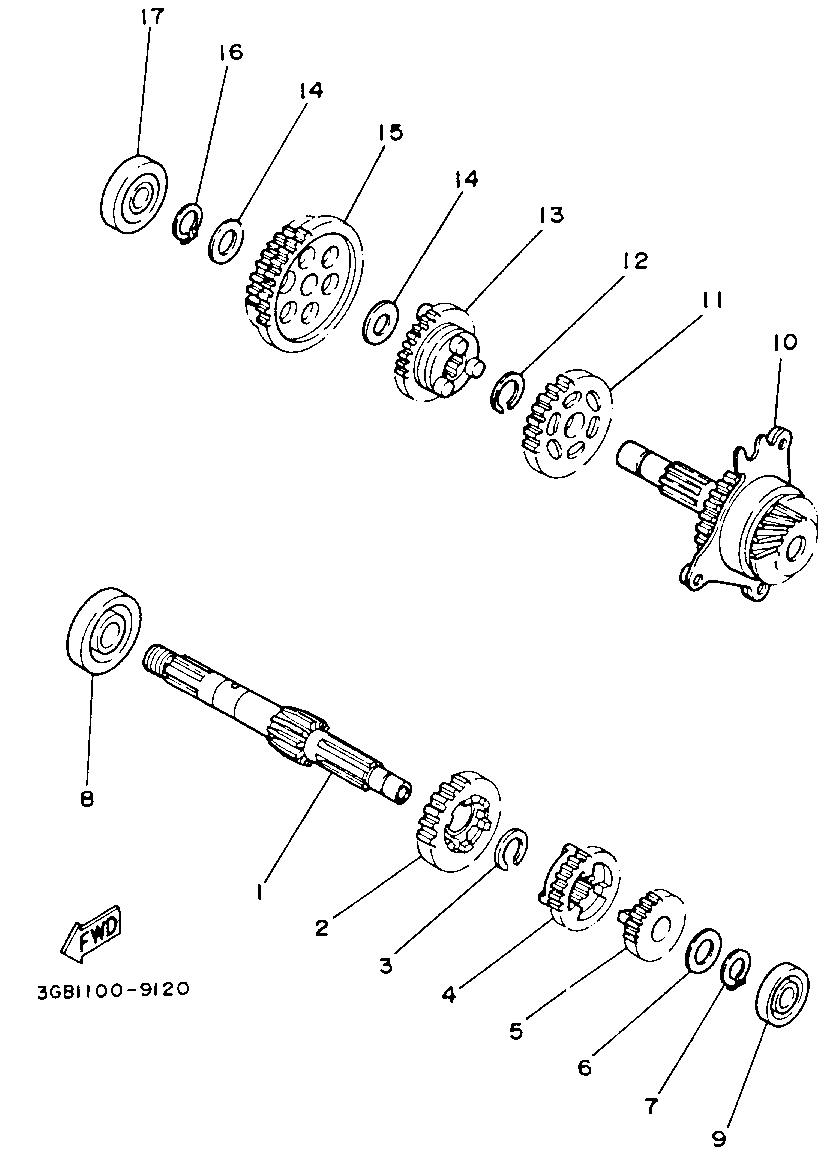 17
16
14
15
14
13
12
11
10
8
1
2
3
4
5
6
7
9
FWD
3GB1100-9120