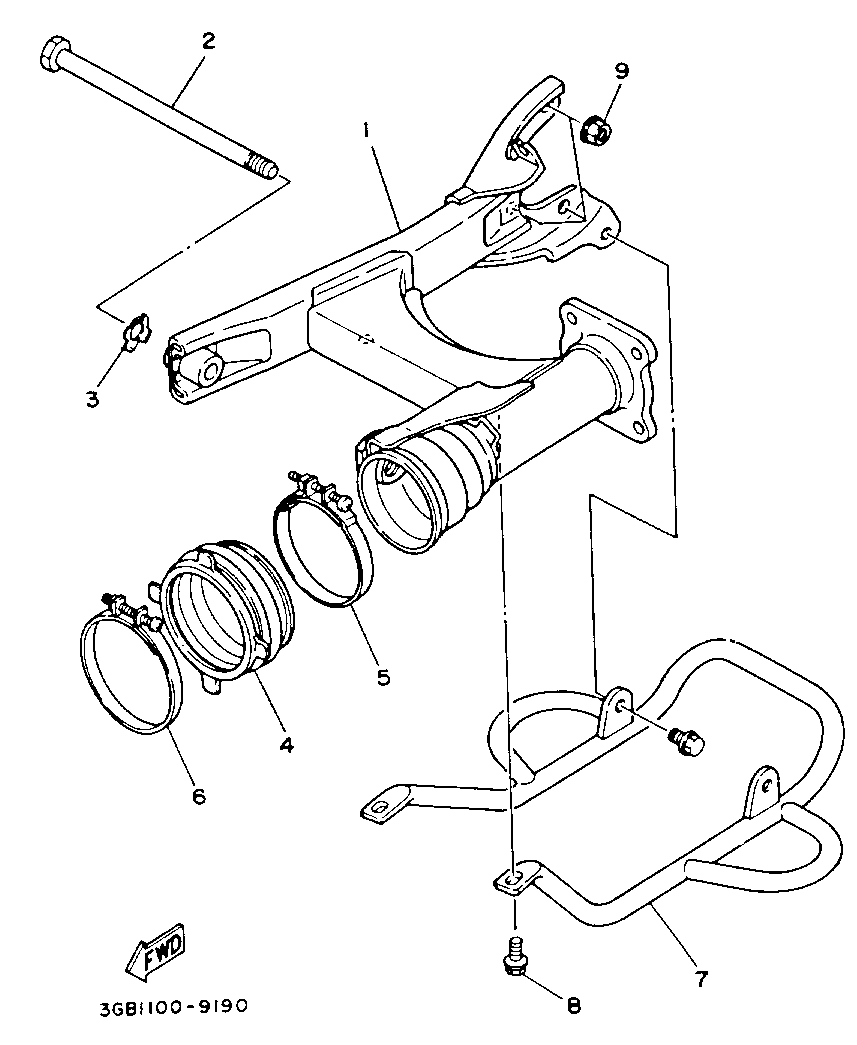 2
9
1
3
5
4
6
7
8
FWD
3GB1100-9190