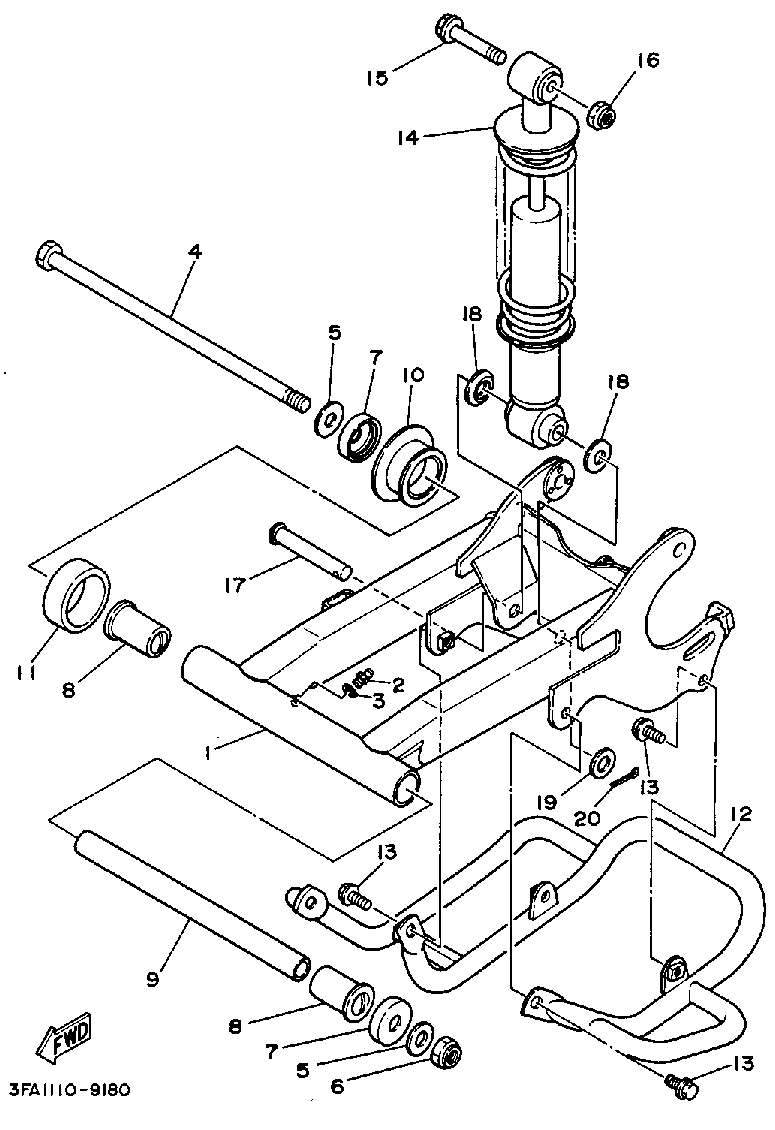 15
16
14
4
5
7
10
18
18
17
11
8
2
3
1
19
20
13
12
13
9
8
7
5
6
13
FWD
3FA1110-9180