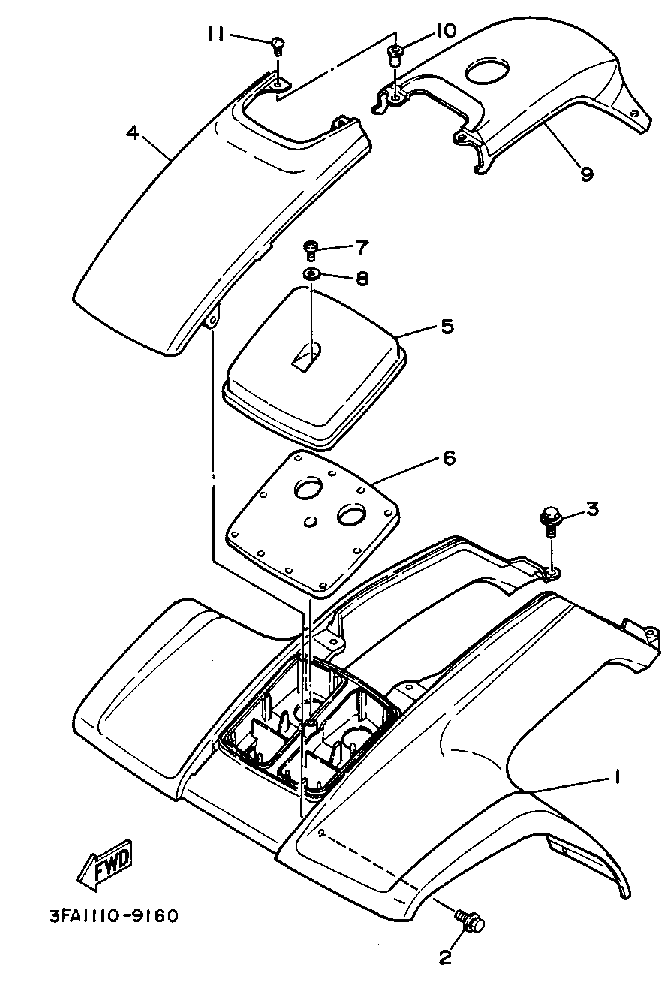 11
10
4
9
7
8
5
6
3
1
FWD
3FA1110-9160
2