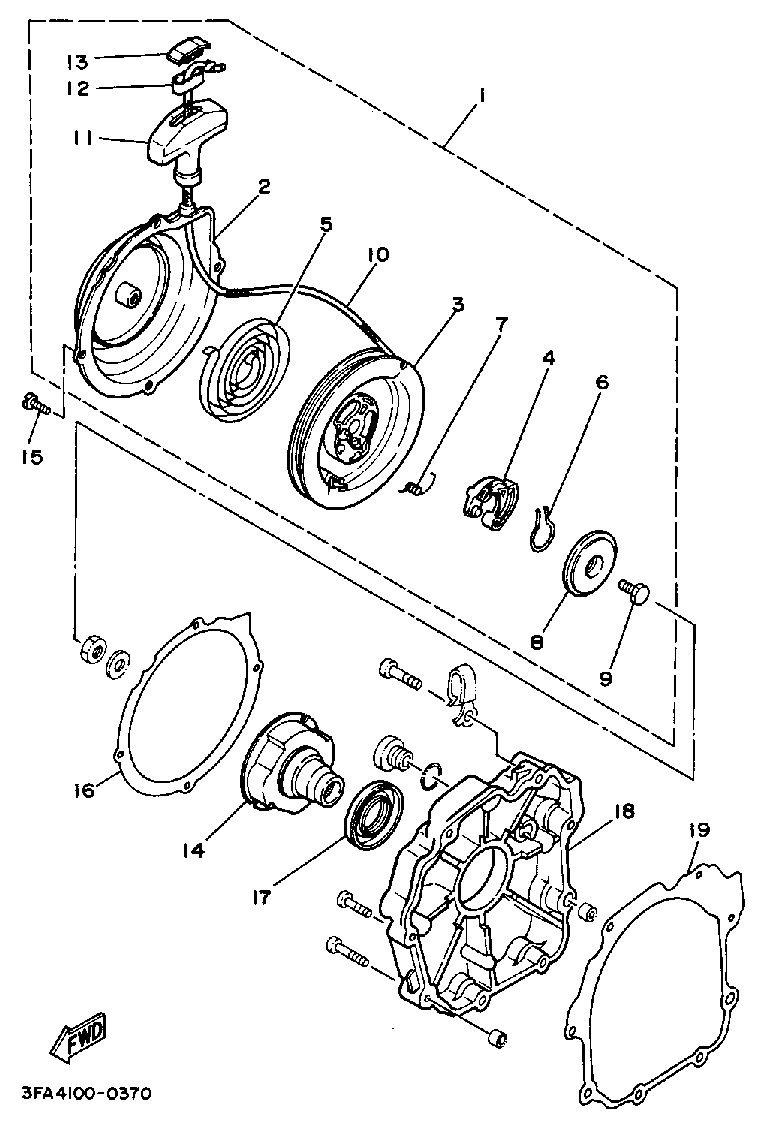 13
12
11
1
2
5
10
3
7
4
6
15
8
9
16
14
17
18
19
FWD
3FA4100-0370