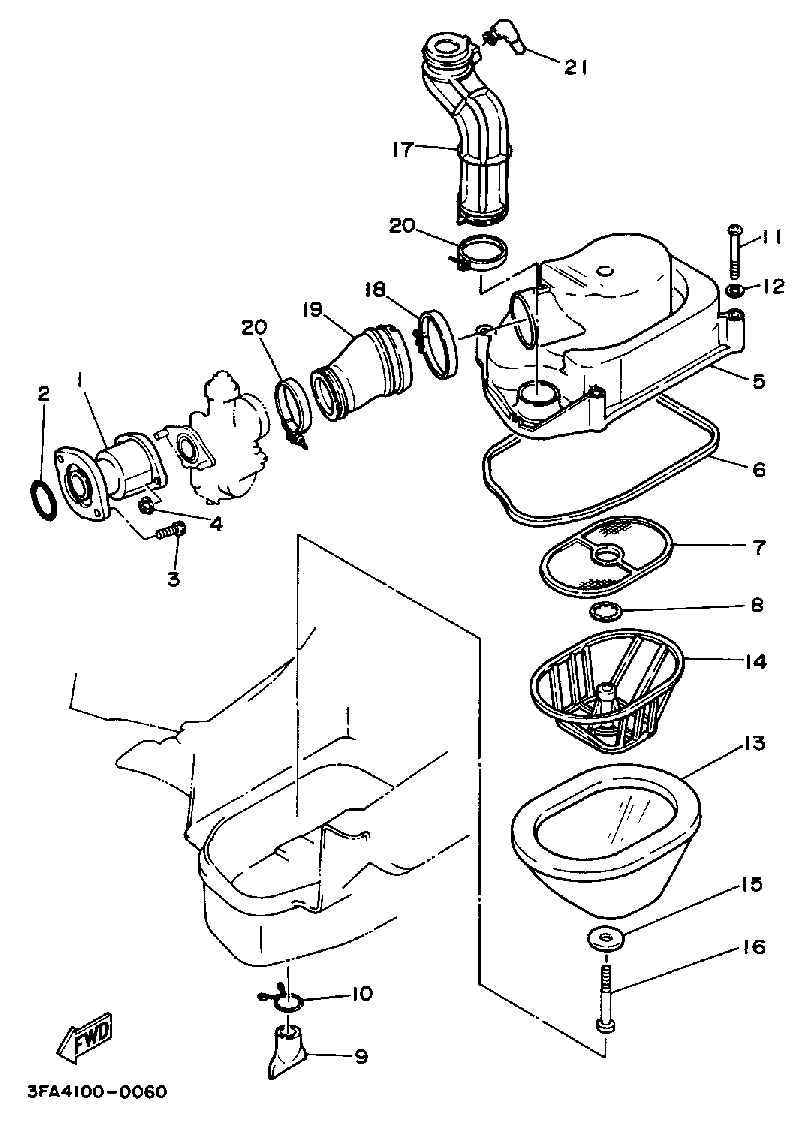 21
17
20
11
12
18
19
20
5
2
1
6
4
3
7
8
14
13
15
16
10
9
FWD
3FA4100-0060