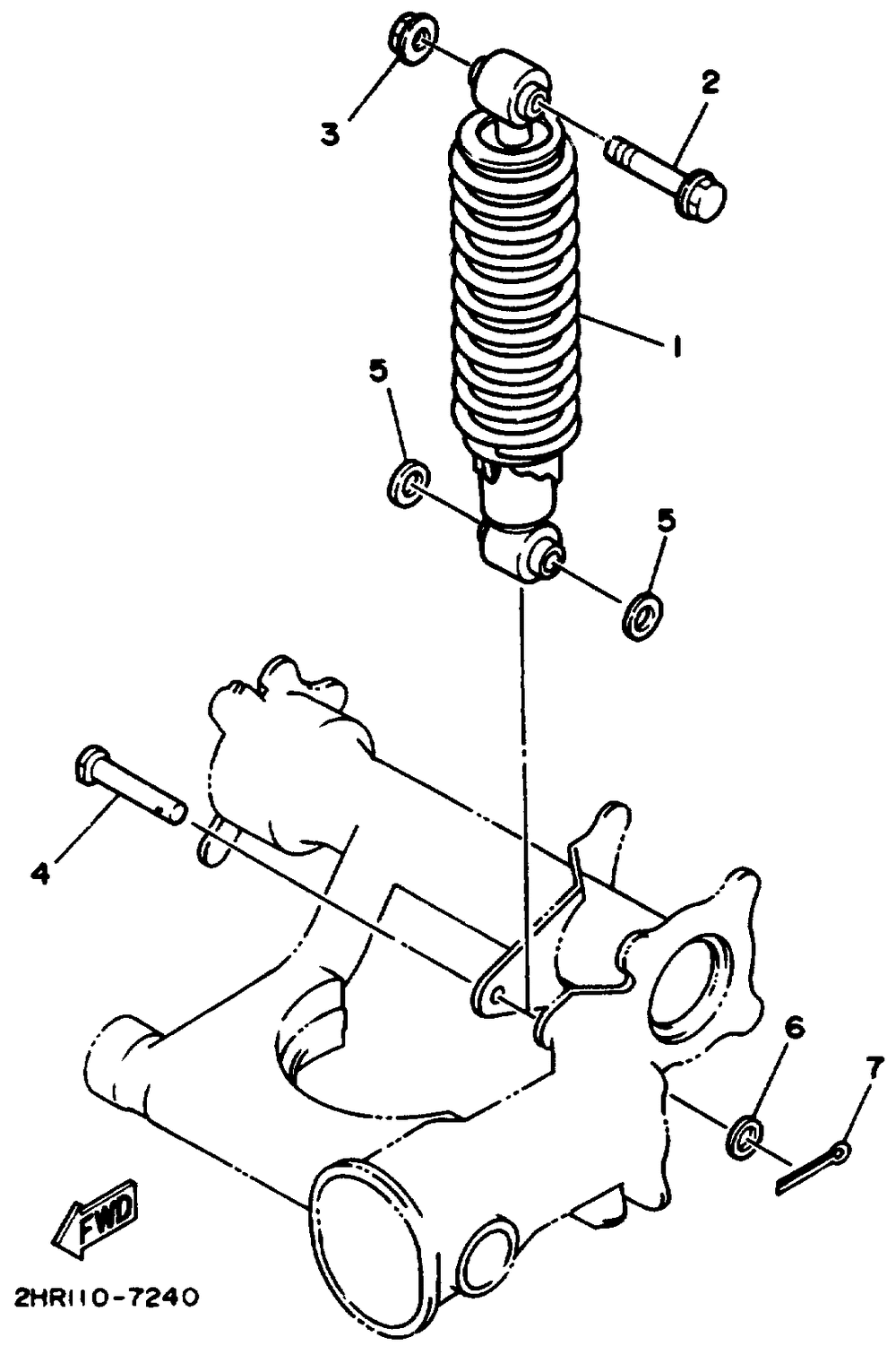 3

2

1

5

5

4

6

7

FWD

2HR110-7240