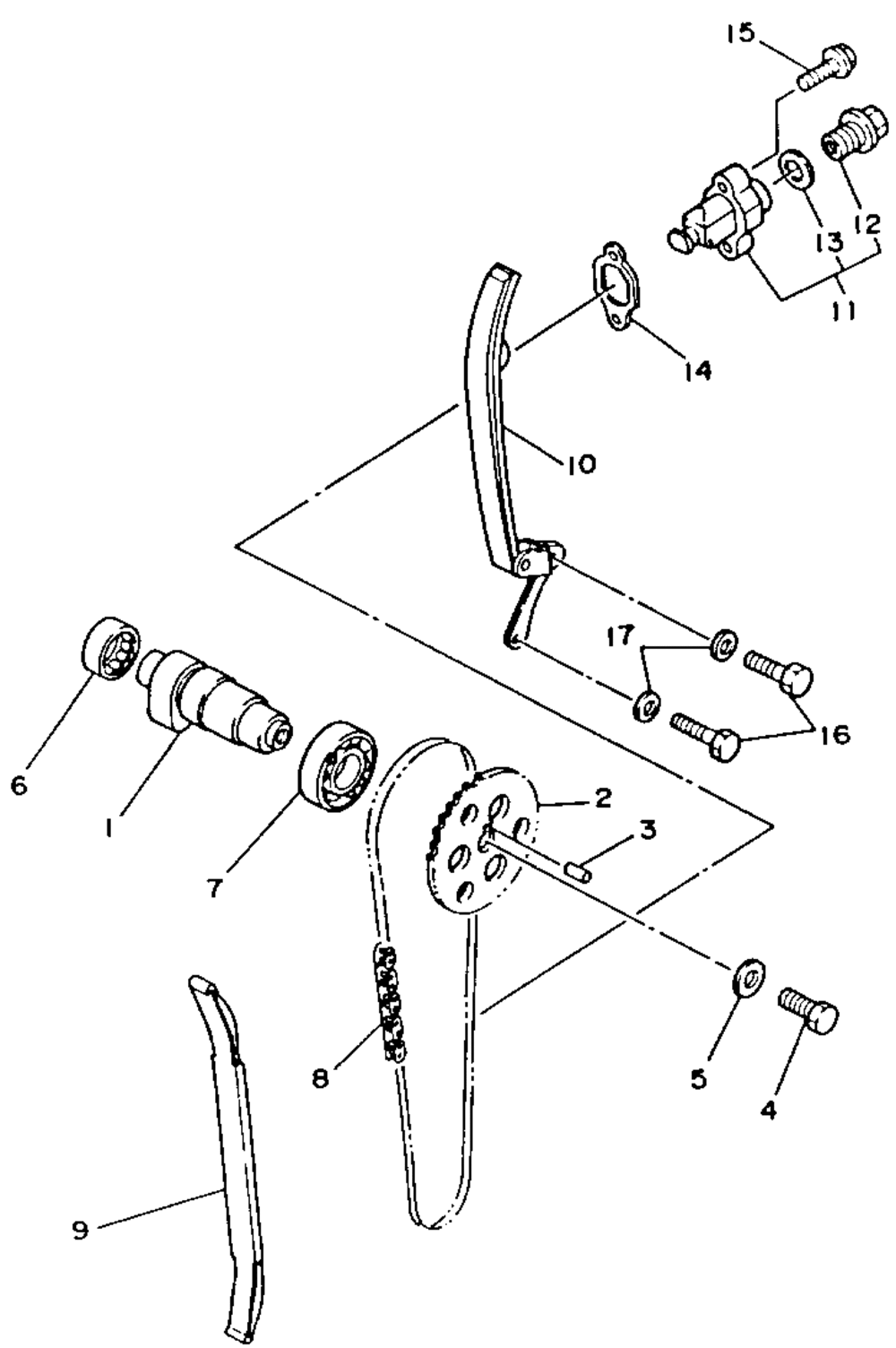 15
12
13
11
14
10
17
16
6
1
7
2
3
8
5
4
9