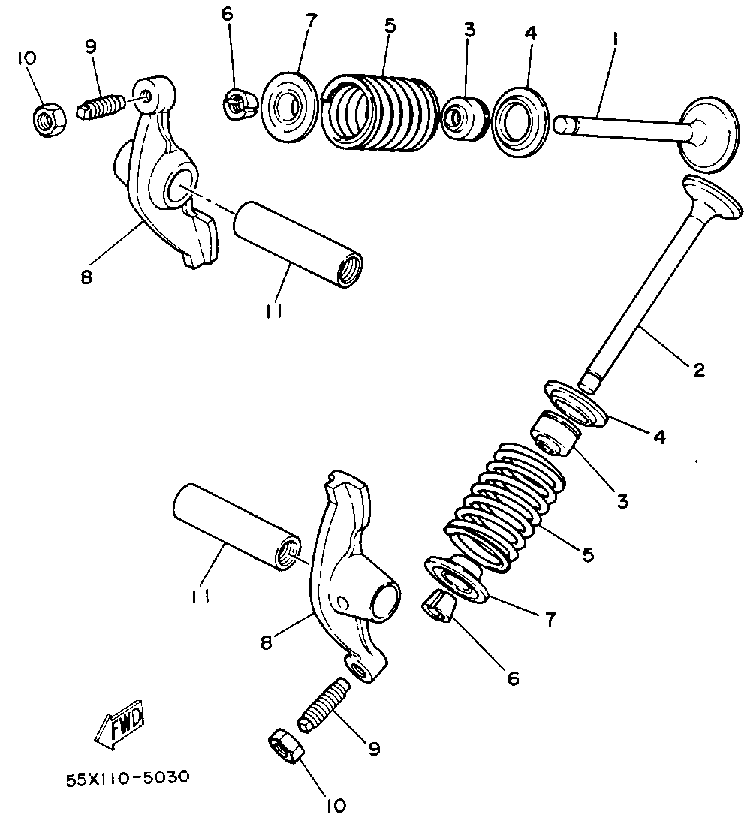 10
9
6
7
5
3
4
1
8
11
2
4
3
5
7
6
11
8
9
10
FWD
55X110-5030