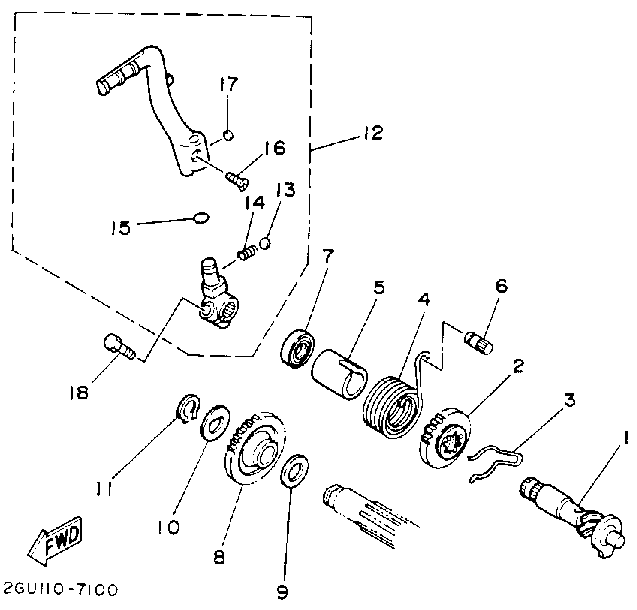 17
12
16
13
14
15
7
5
4
6
2
3
1
18
11
10
8
9
FWD
2GU110-7100