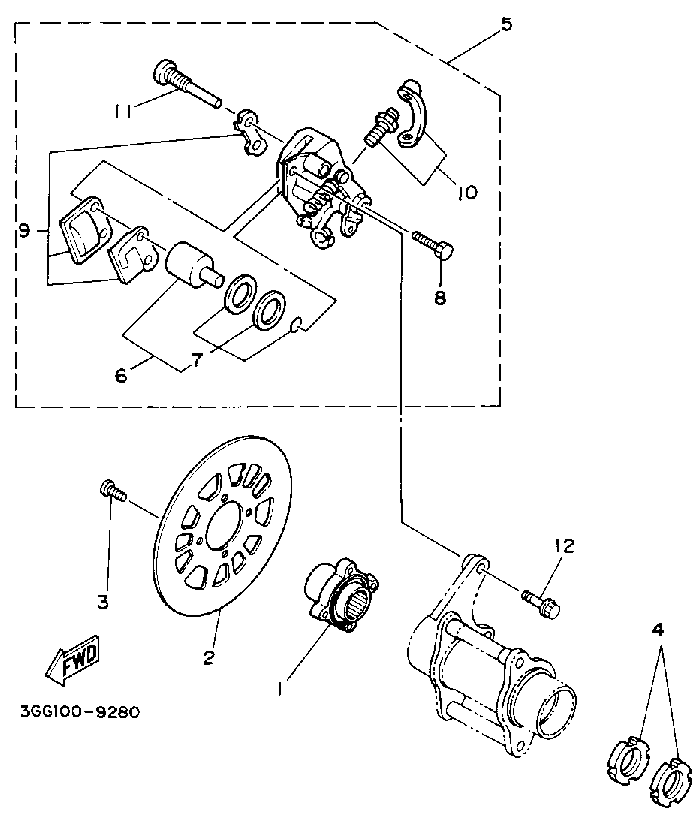 5
11
10
9
8
6
7
3
2
1
12
4
FWD
3GG100-9280