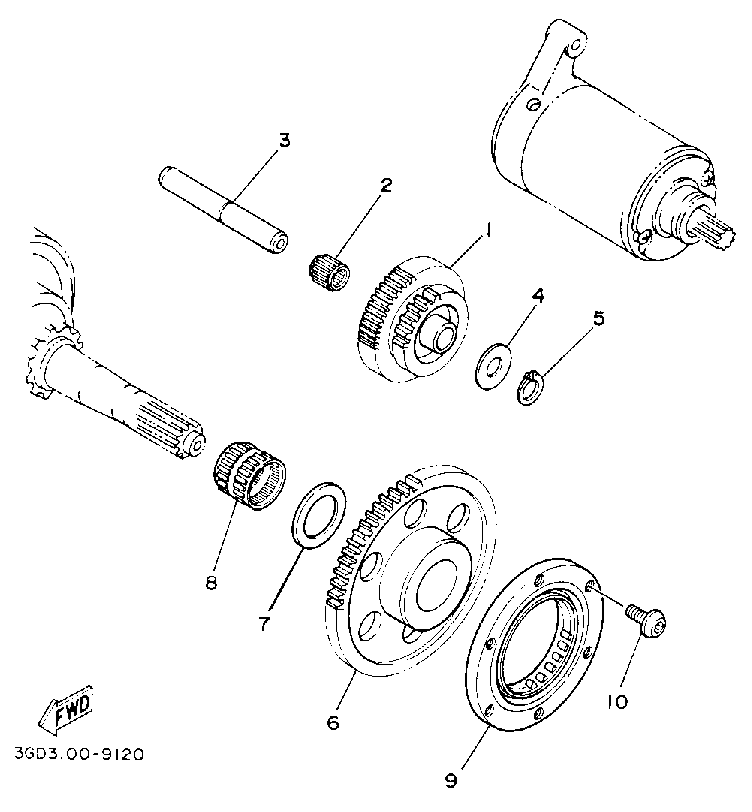 3
2
1
4
5
8
7
6
9
10
FWD
3GD3.00-9120