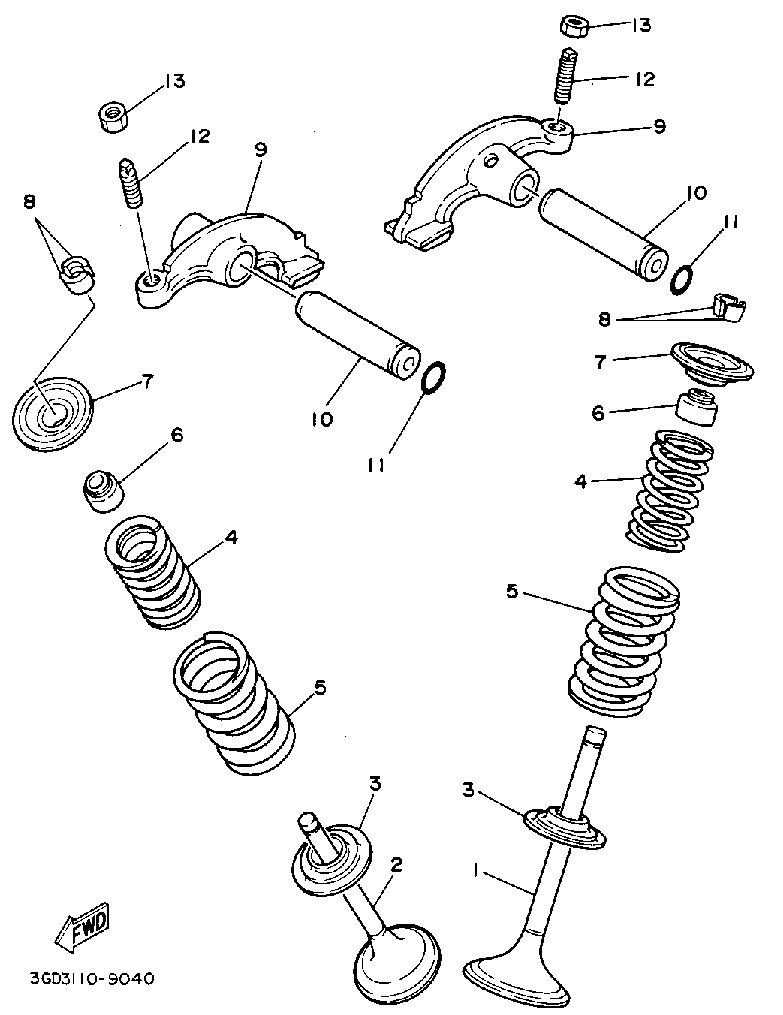 13
12
9
10
11
8
7
6
4
5
3
1
13
12
9
8
7
10
11
6
4
5
3
2
FWD
3GD3110-9040