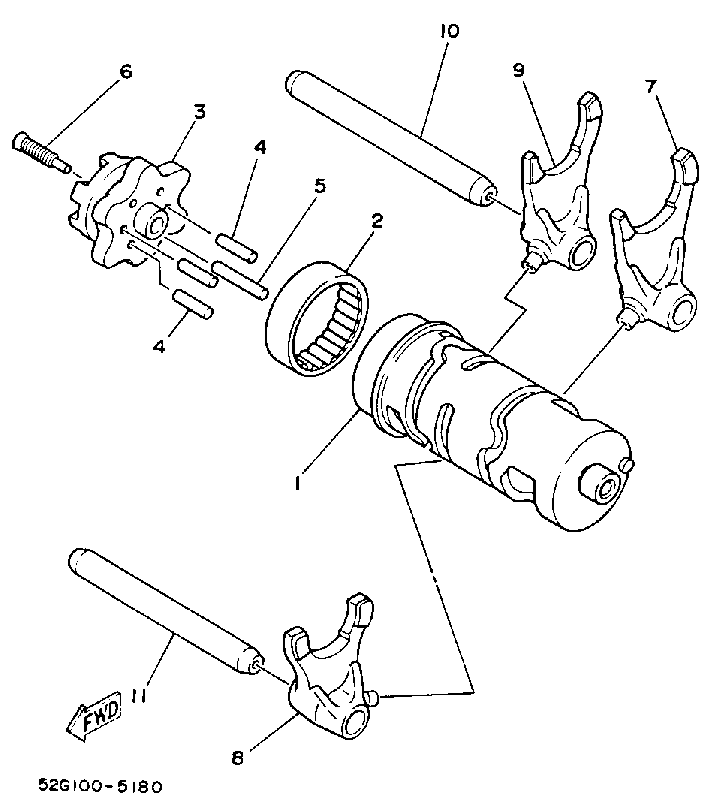 10
6
9
7
3
4
5
2
4
1
11
FWD
8
52G100-5180