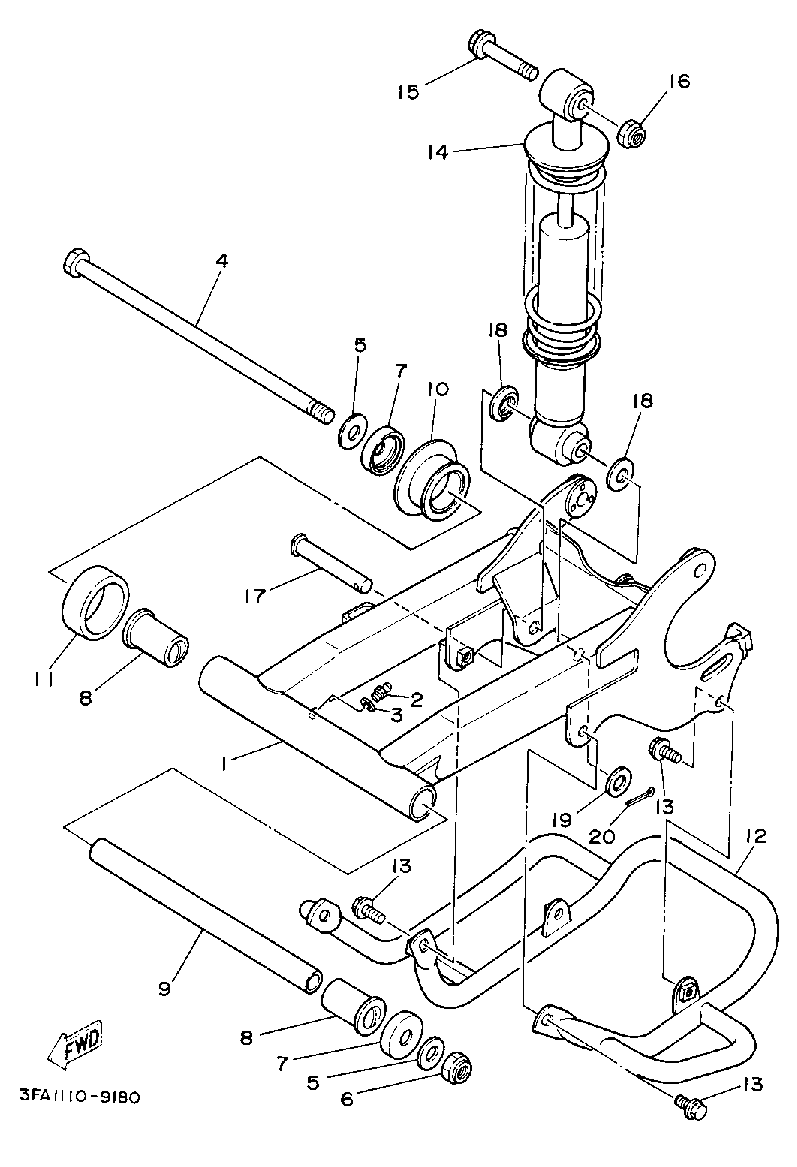 15
16
14
4
5
7
10
18
18
17
11
8
2
3
1
19
20
13
12
13
9
8
7
5
6
13
FWD
3FA1110-9180