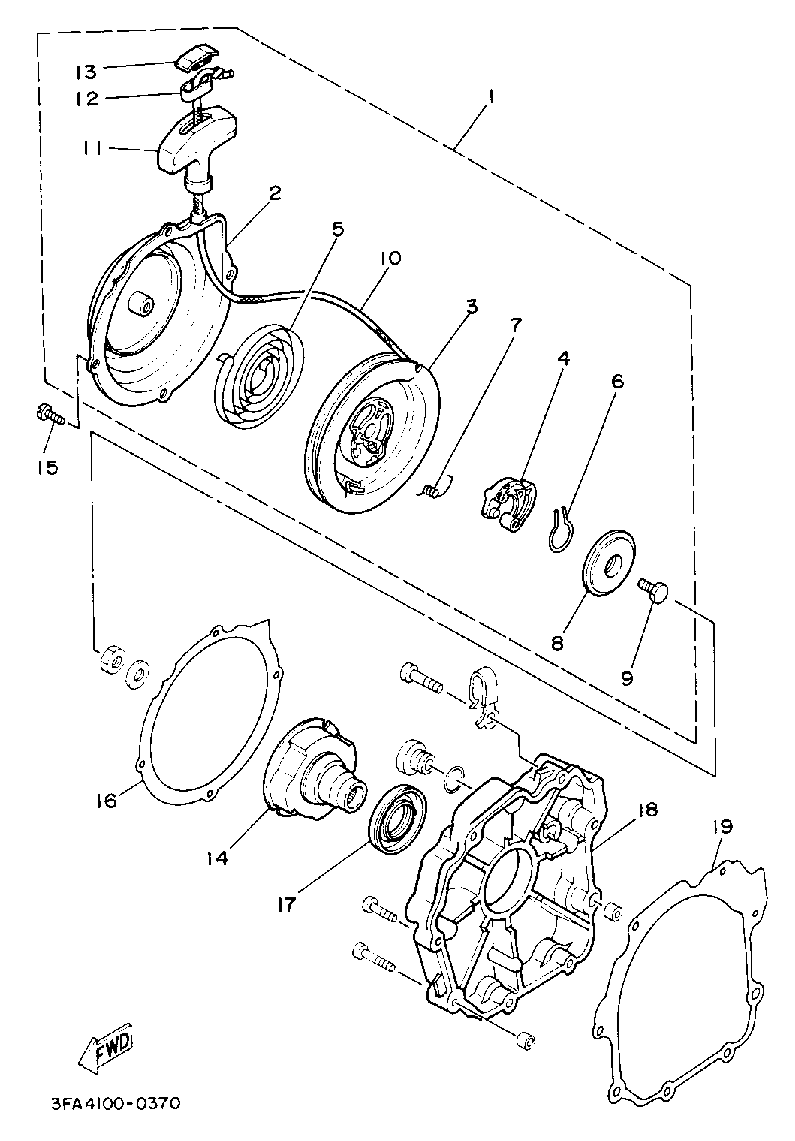 13
12
11
1
2
5
10
3
7
4
6
15
8
9
16
14
17
18
19
FWD
3FA4100-0370