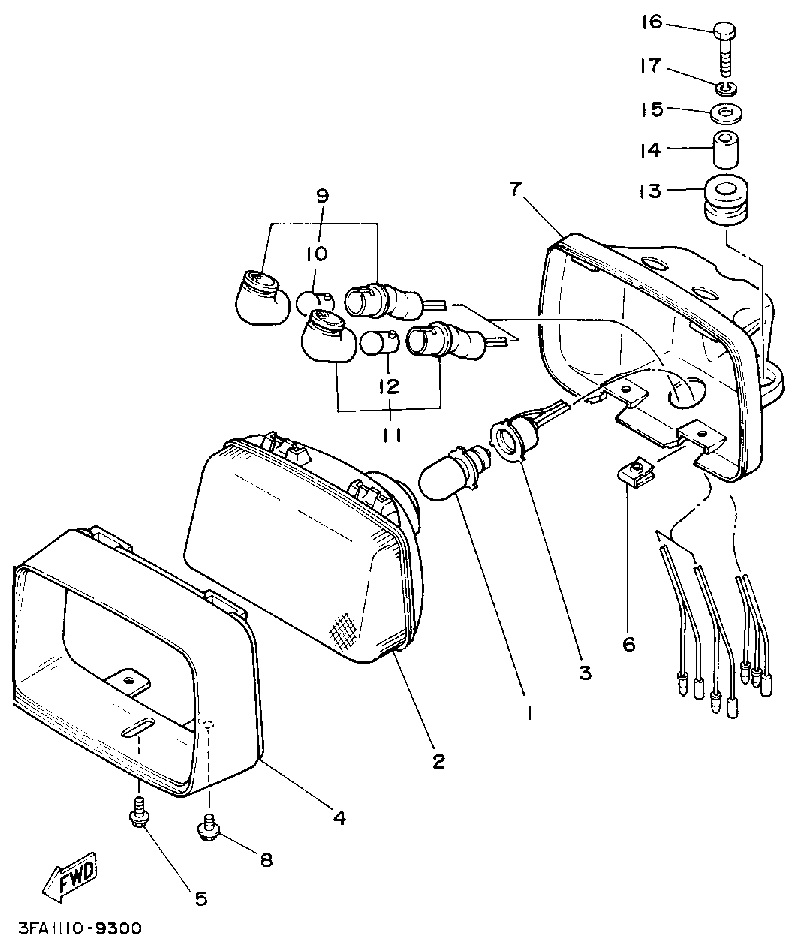 16
17
15
14
13
7
9
10
12
11
3
6
1
2
4
8
5
FWD
3FA1110-9300