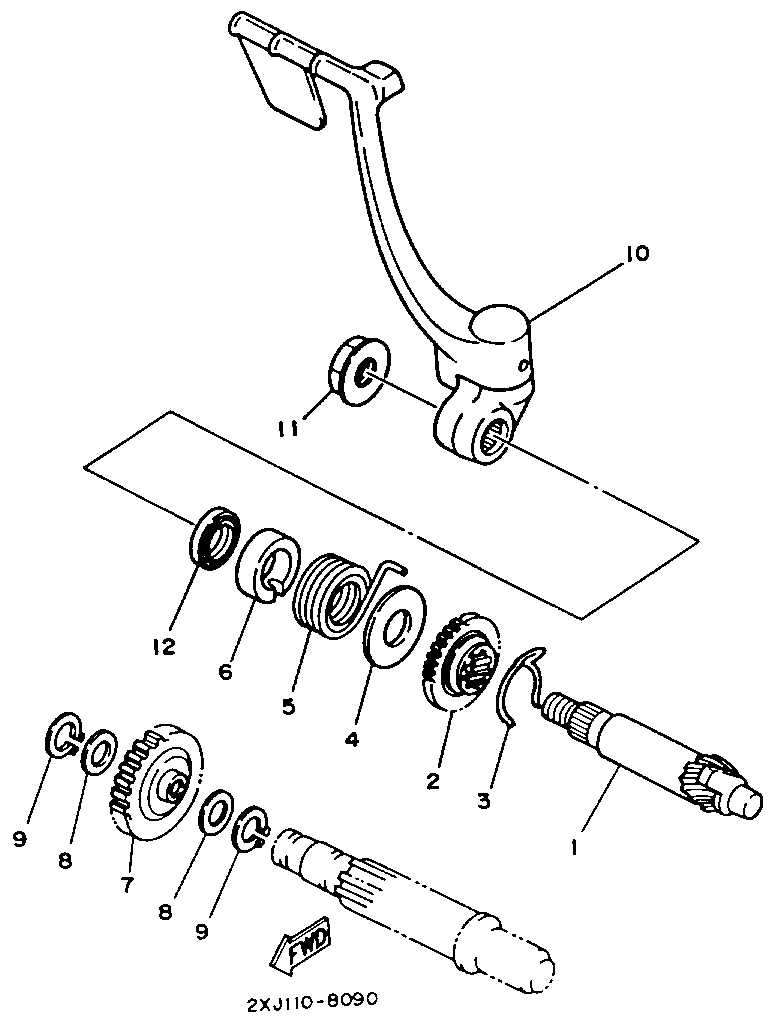 10

11

12

6

5

4

2

3

1

9

8

7

8

9

FWD

2XJ110-8090