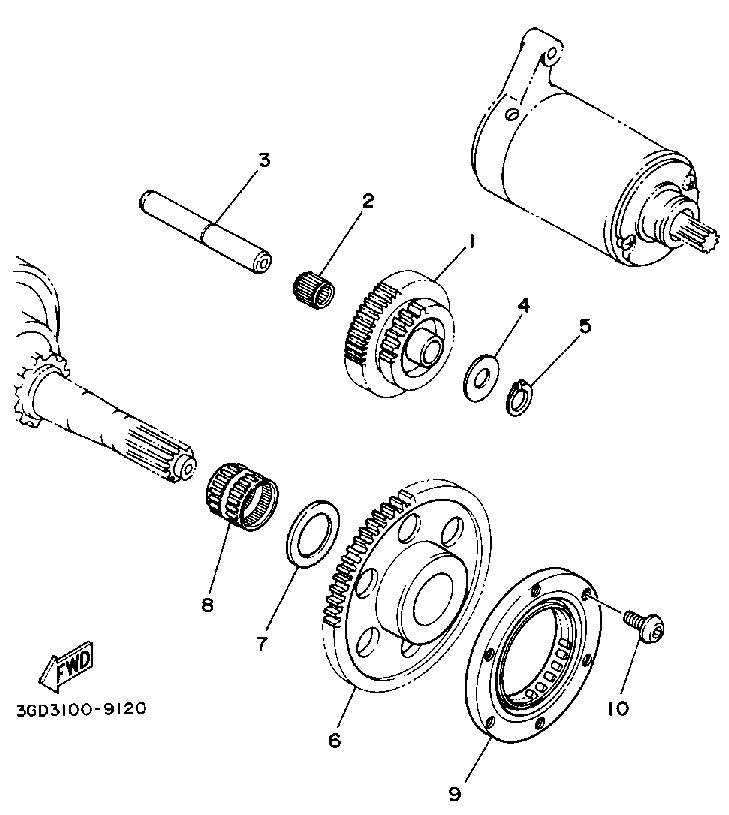 3
2
1
4
5
8
7
6
9
10
FWD
3GD3100-9120