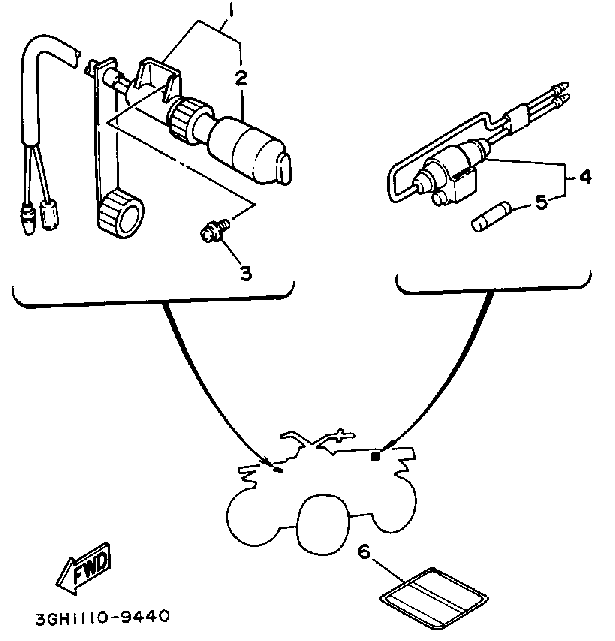 1
2
3
4
5
6
FWD
3GH1110-9440