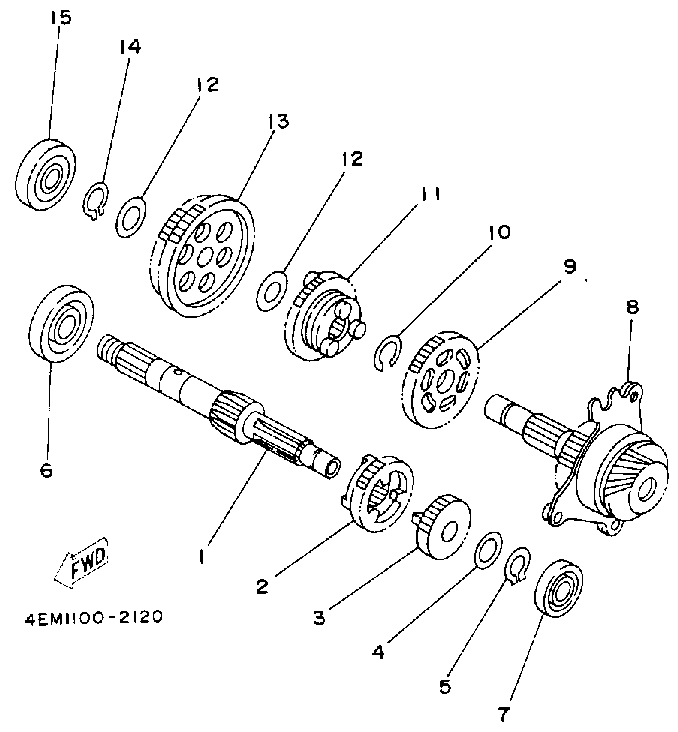 15
14
12
13
12
11
10
9
8
6
1
2
3
4
5
7
FWD
4EM1100-2120