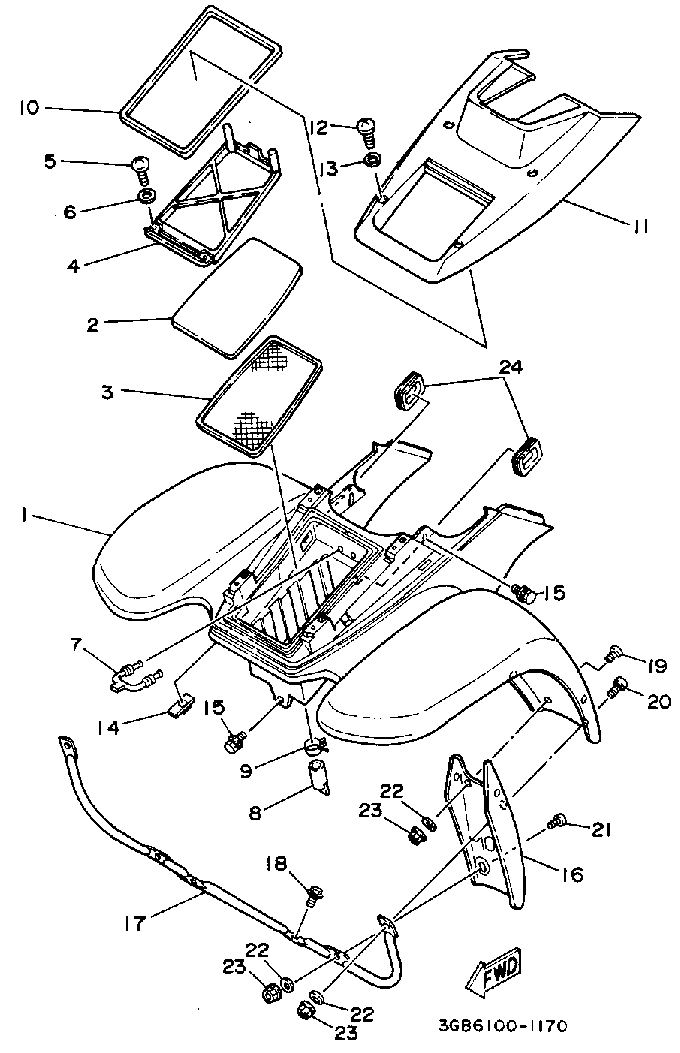 10
12
5
13
6
11
4
2
3
24
1
15
7
19
20
14
15
9
8
22
23
21
16
18
17
22
23
22
23
FWD
3GB6100-1170