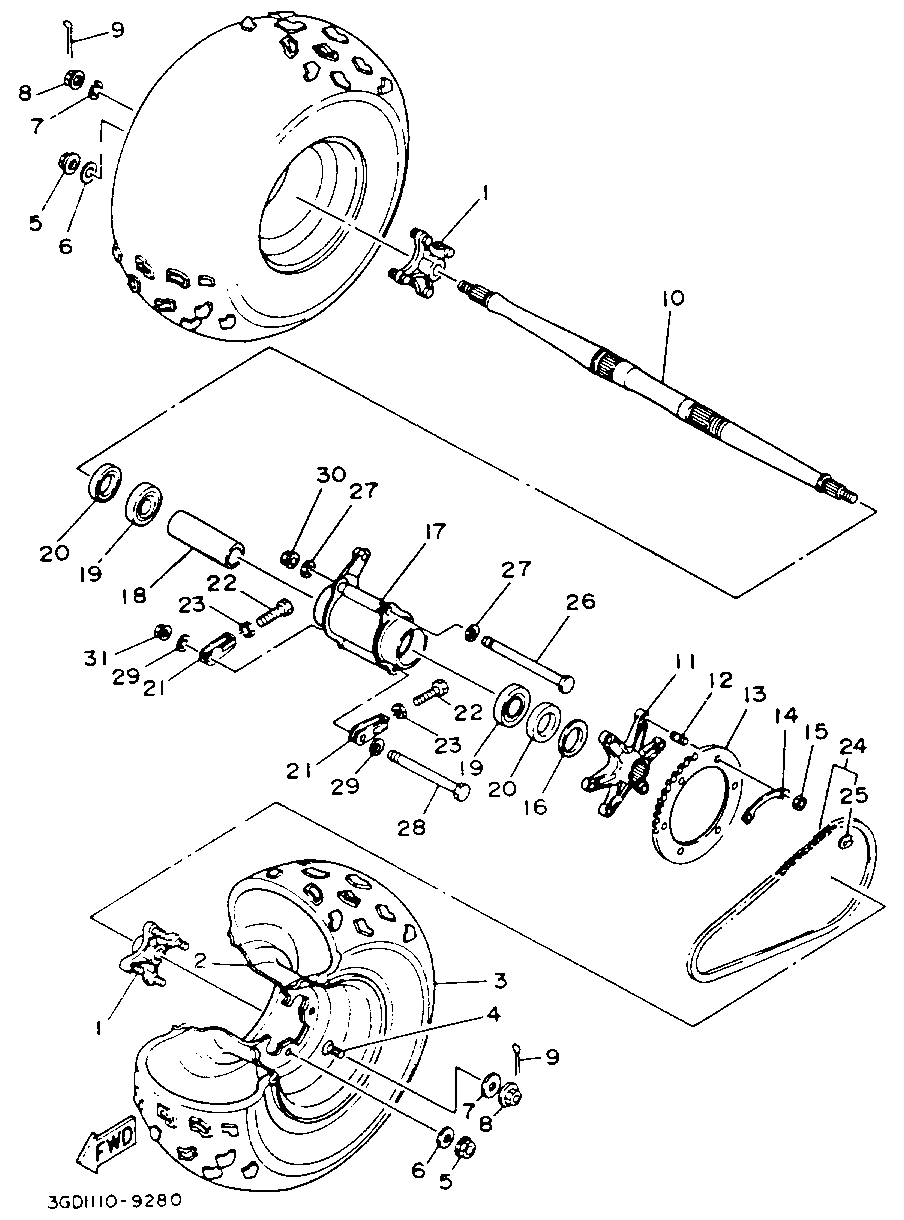 9
8
7
5
6
1
10
30
27
17
20
19
18
22
23
27
26
31
29
21
22
23
11
12
13
14
15
24
25
21
29
19
20
16
28
2
3
1
4
9
7
8
6
5
FWD
3GD1110-9280