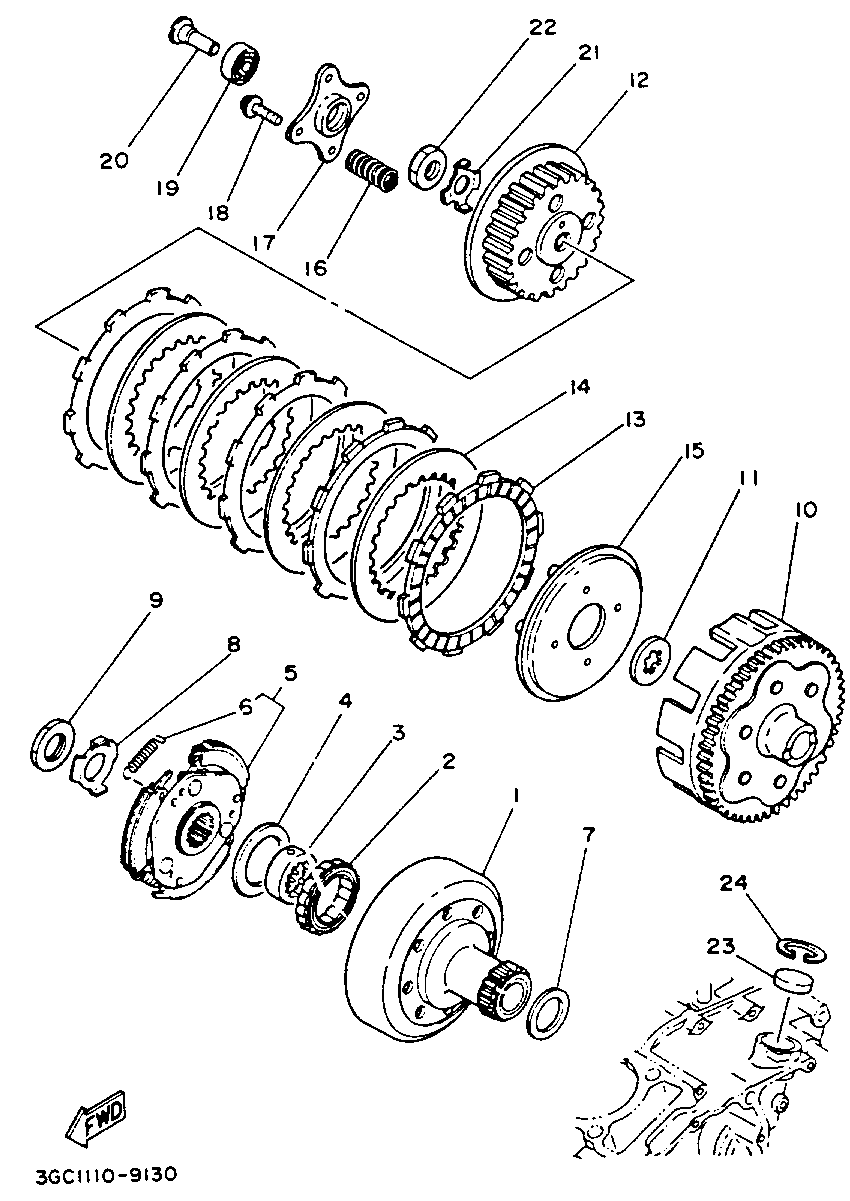 22
21
12
20
19
18
17
16
14
13
15
11
10
9
8
5
6
4
3
2
1
7
24
23
FWD
3GC1110-9130