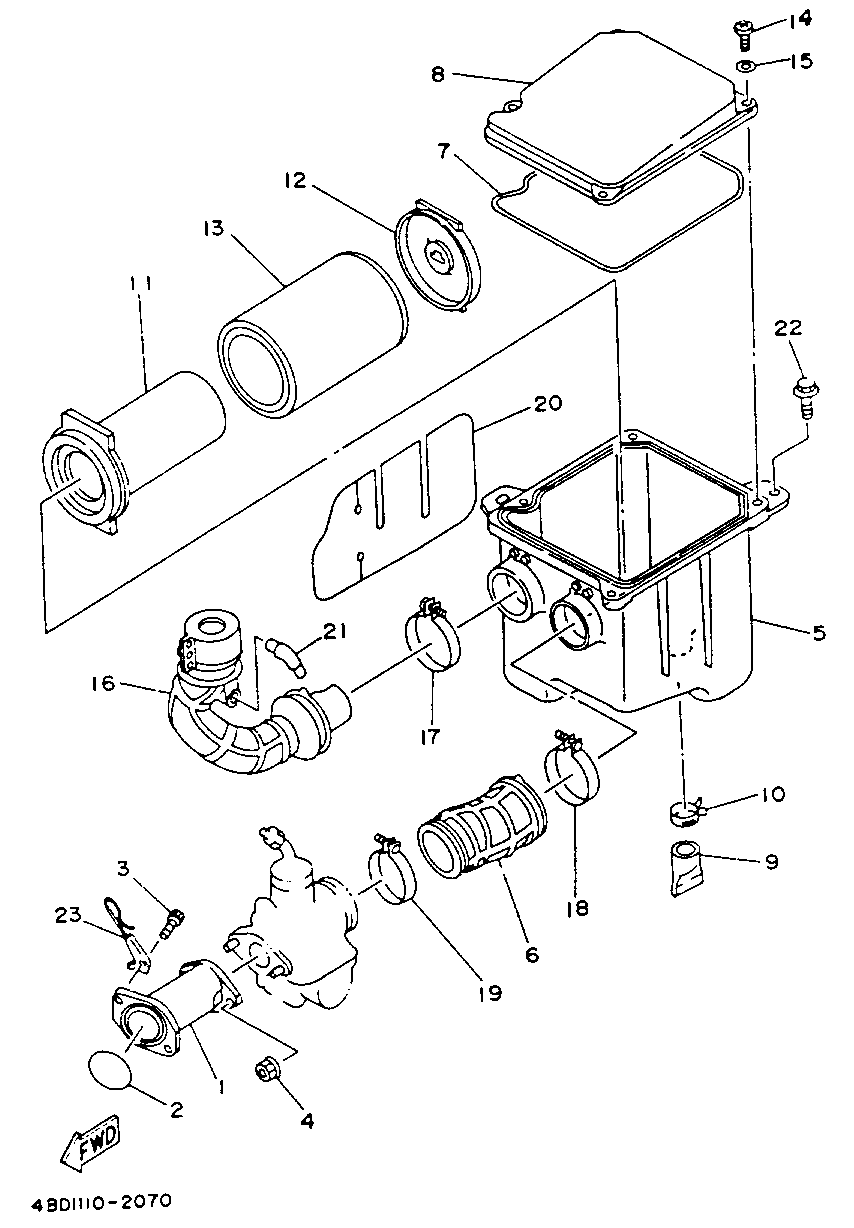 14
15
8
7
12
13
11
22
20
5
21
16
17
10
9
18
6
19
3
23
1
2
4
FWD
4BD1110-2070