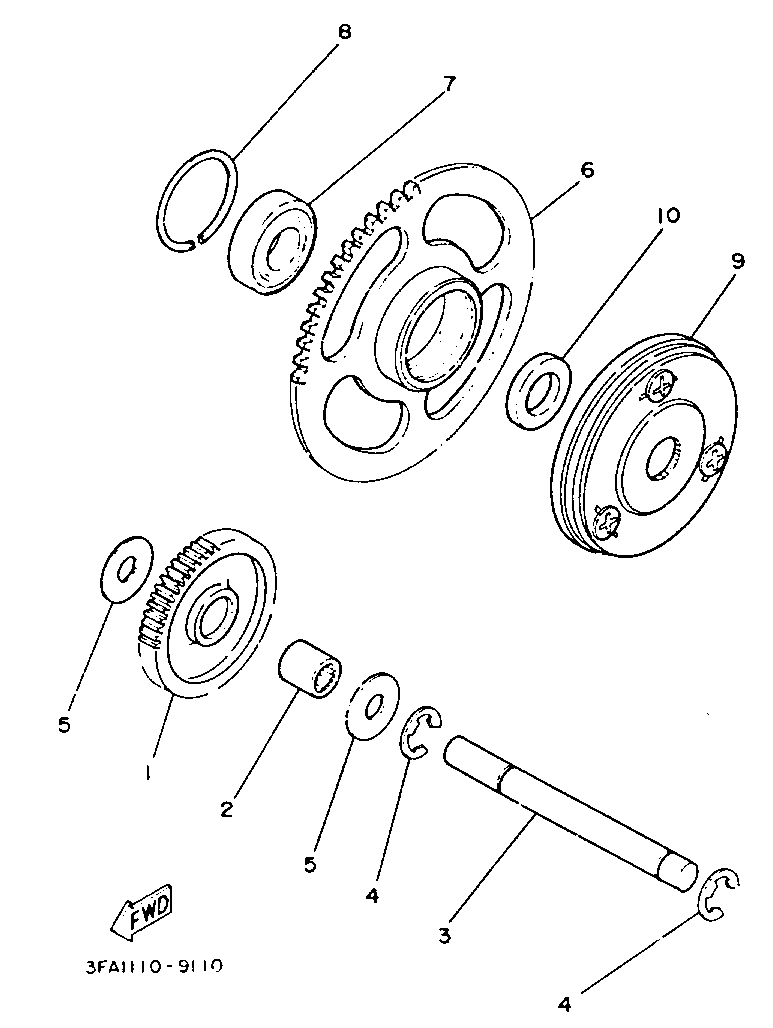 8
7
6
10
9
5
1
2
5
4
3
4
FWD
3FA1110-9110