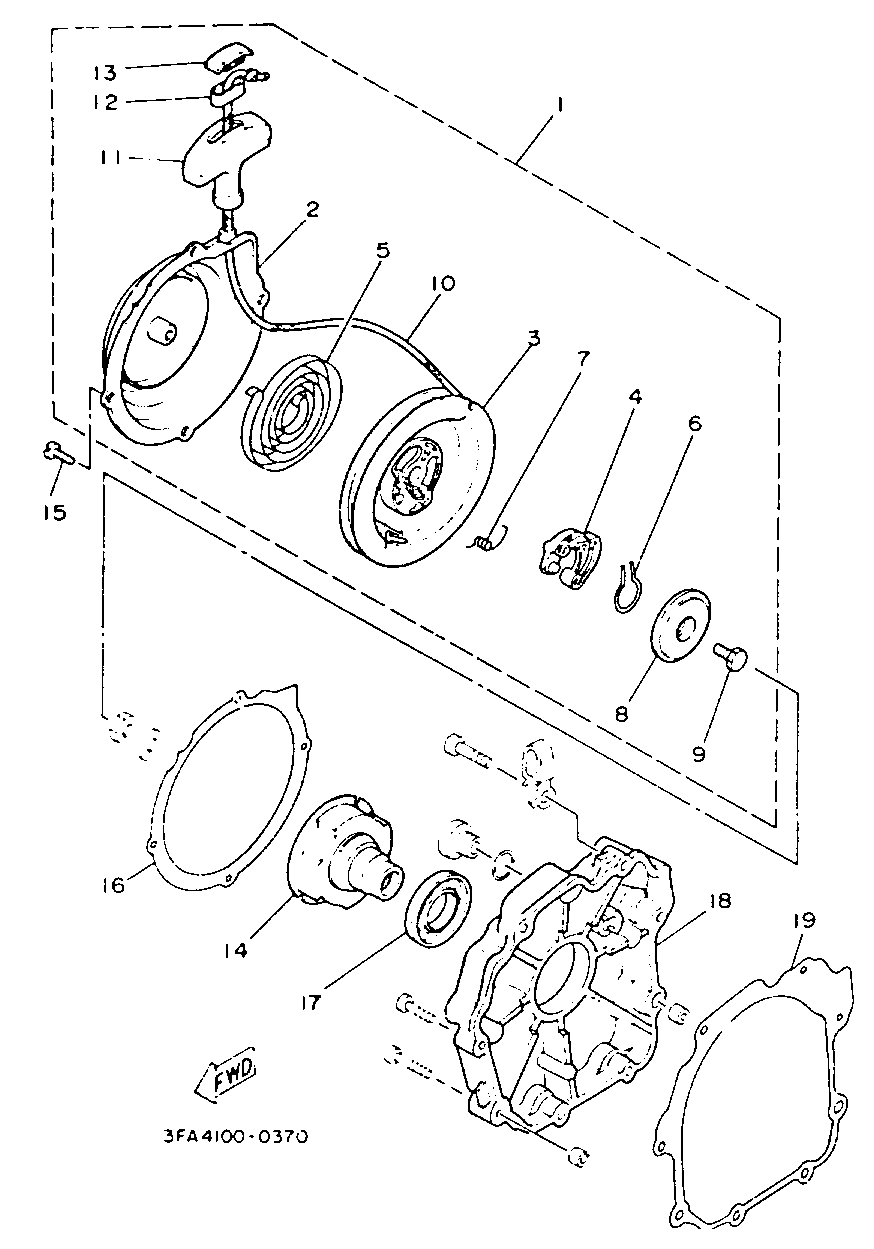 13
12
11
1
2
5
10
3
7
4
6
15
8
9
16
14
17
18
19
FWD
3FA4100-0370