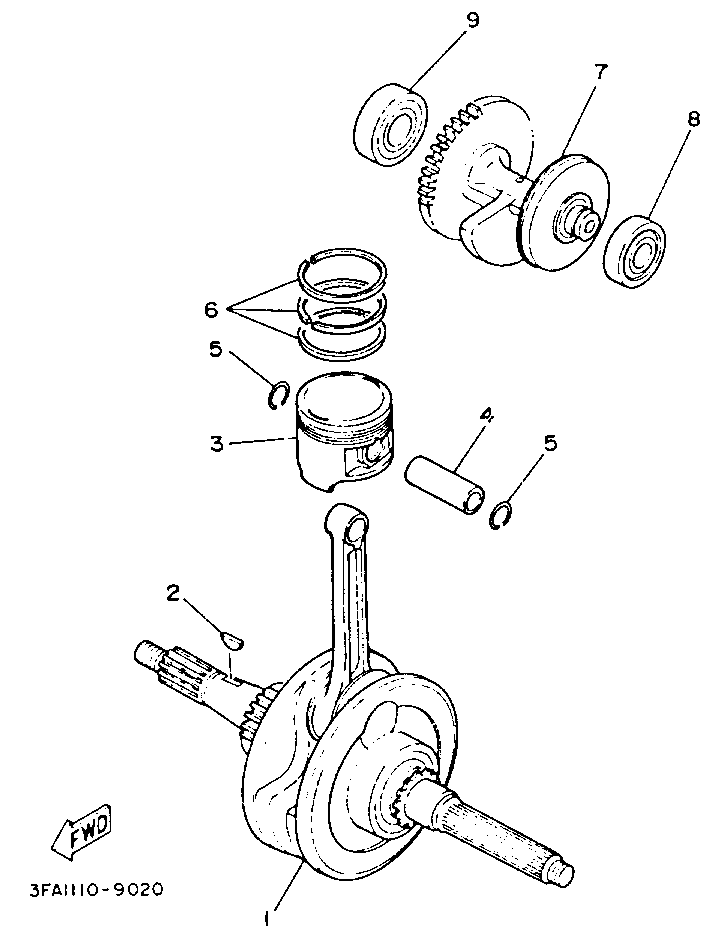 9
7
8
6
5
3
4
5
2
FWD
3FA1110-9020
1