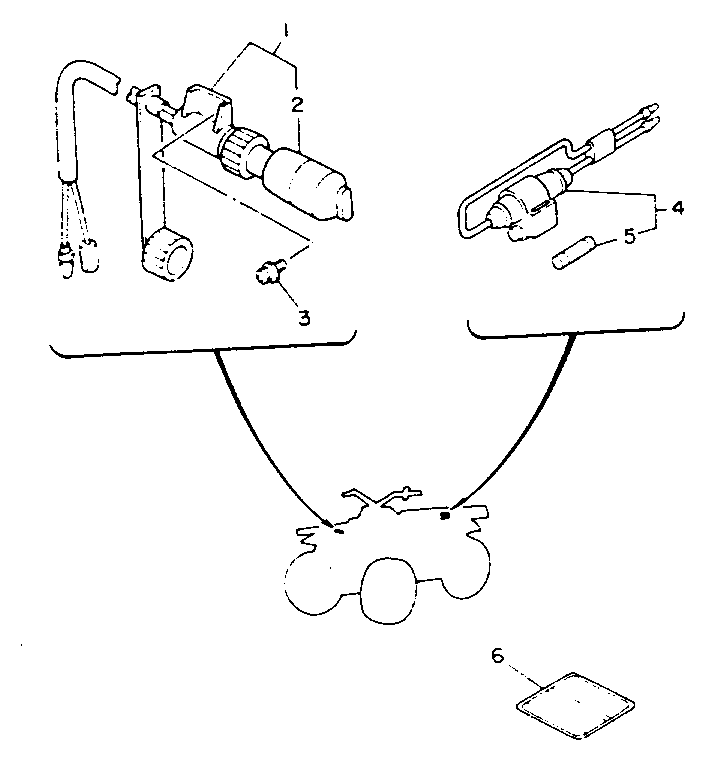 1
2
3
4
5
6