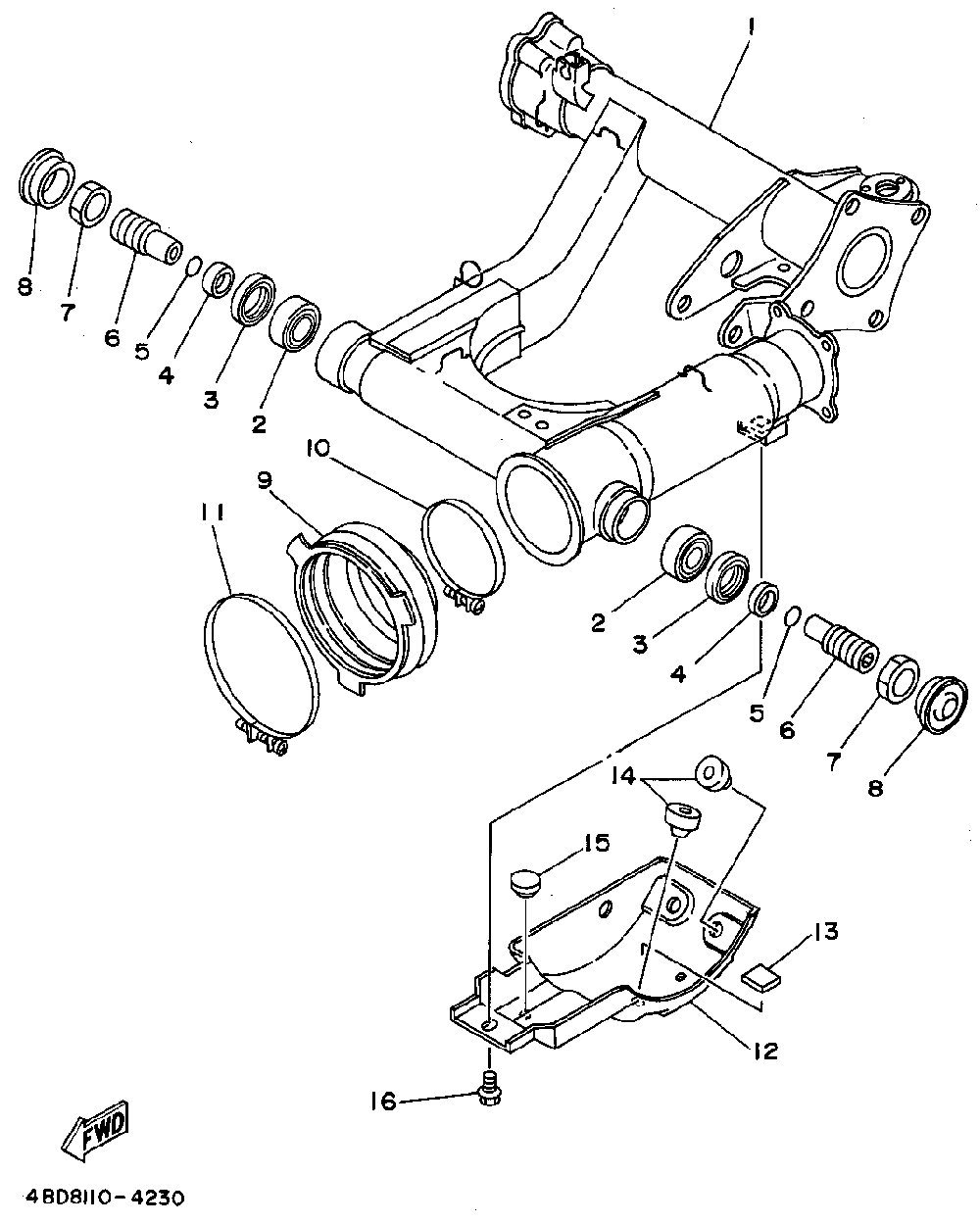 1
8
7
6
5
4
3
2
10
9
11
2
3
4
5
6
7
8
14
15
13
12
16
FWD
4BD8110-4230