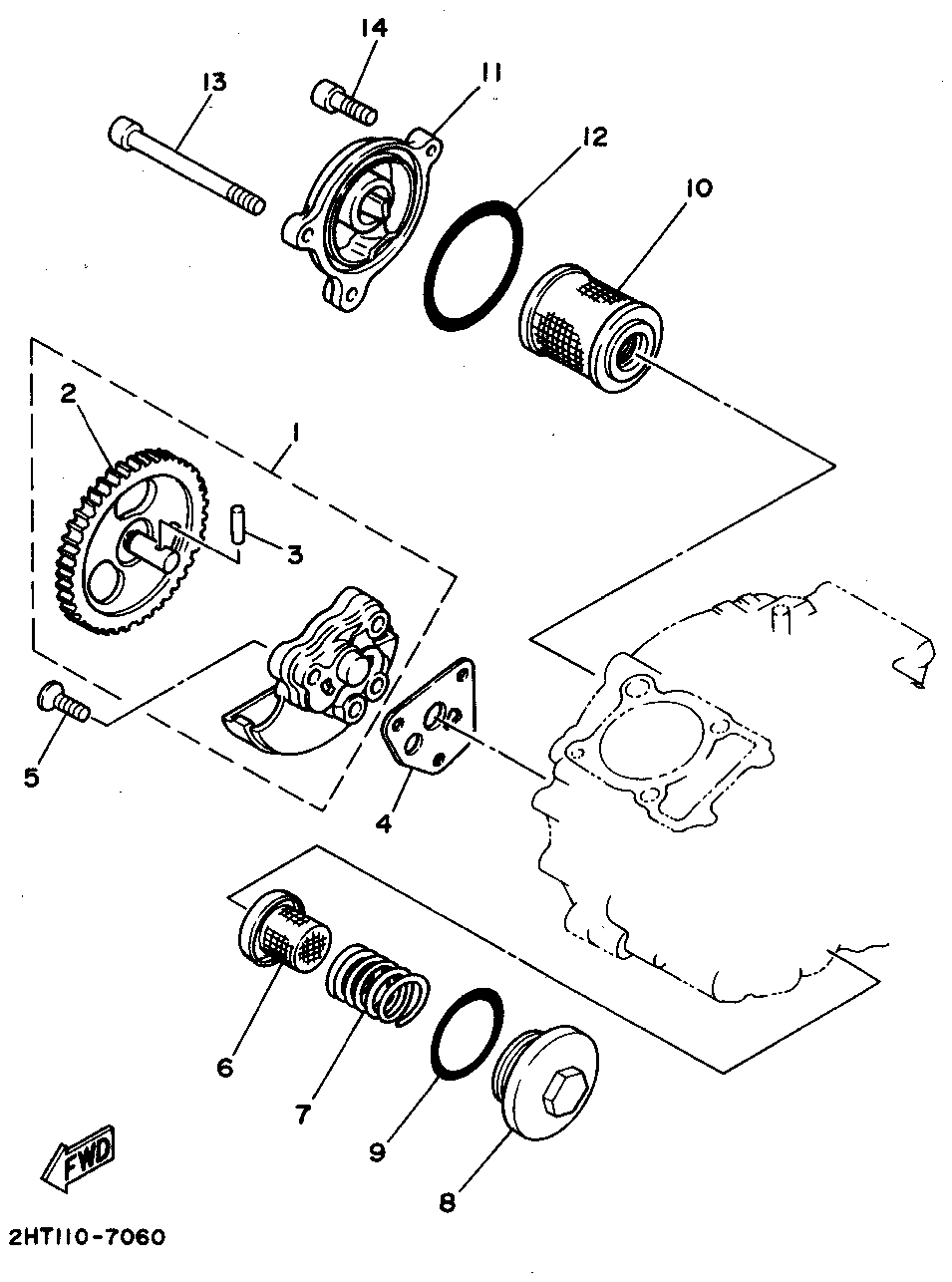 14
13
11
12
10
2
1
3
5
4
6
7
9
8
FWD
2HT110-7060