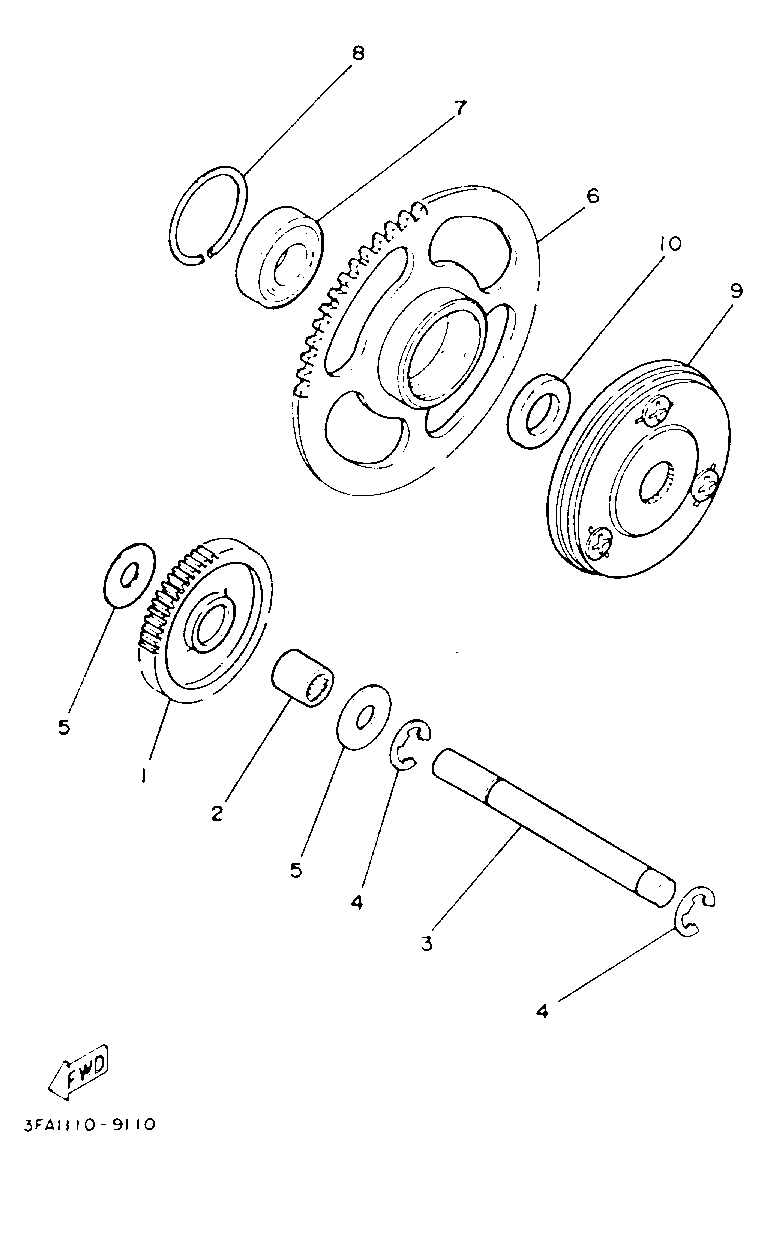 8
7
6
10
9
5
1
2
5
4
3
4
FWD
3FA1110-9110