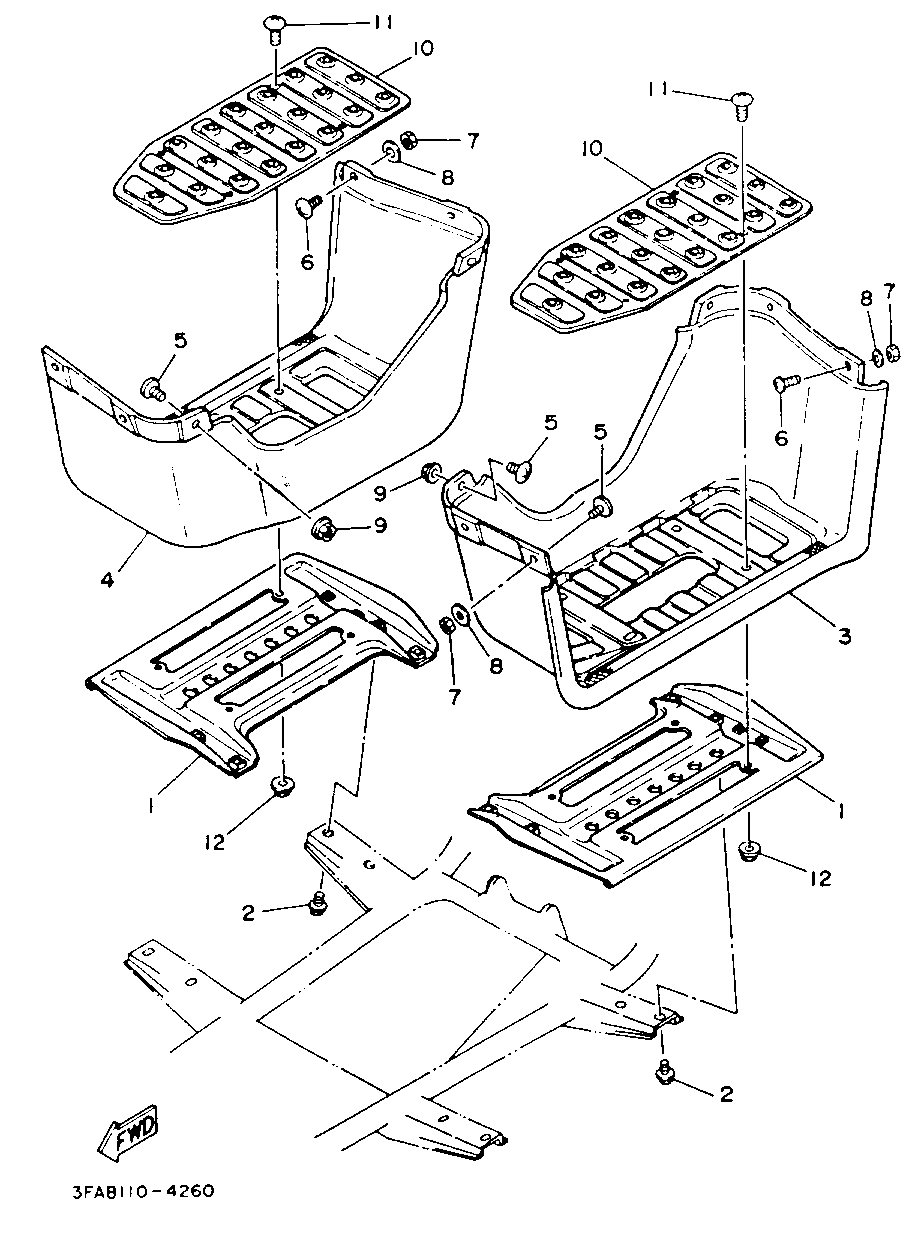 11
10
11
7
8
10
6
8
7
5
6
5
5
9
9
4
3
8
7
1
1
12
12
2
2
FWD
3FA8110-4260