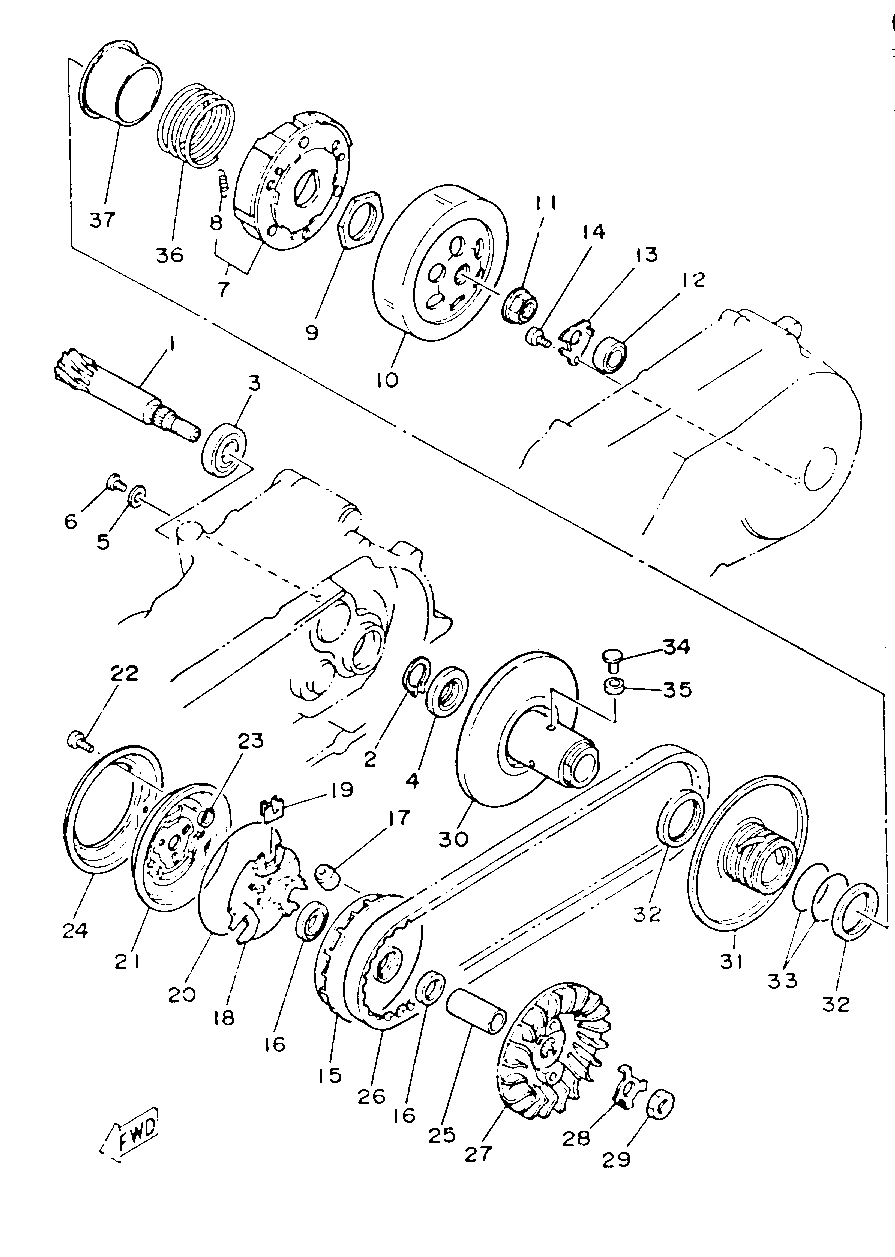 37
36
8
7
9
10
11
14
13
12
1
3
6
5
22
23
2
4
34
35
30
19
17
24
21
20
18
16
15
26
16
25
27
28
29
32
31
33
32
FWD