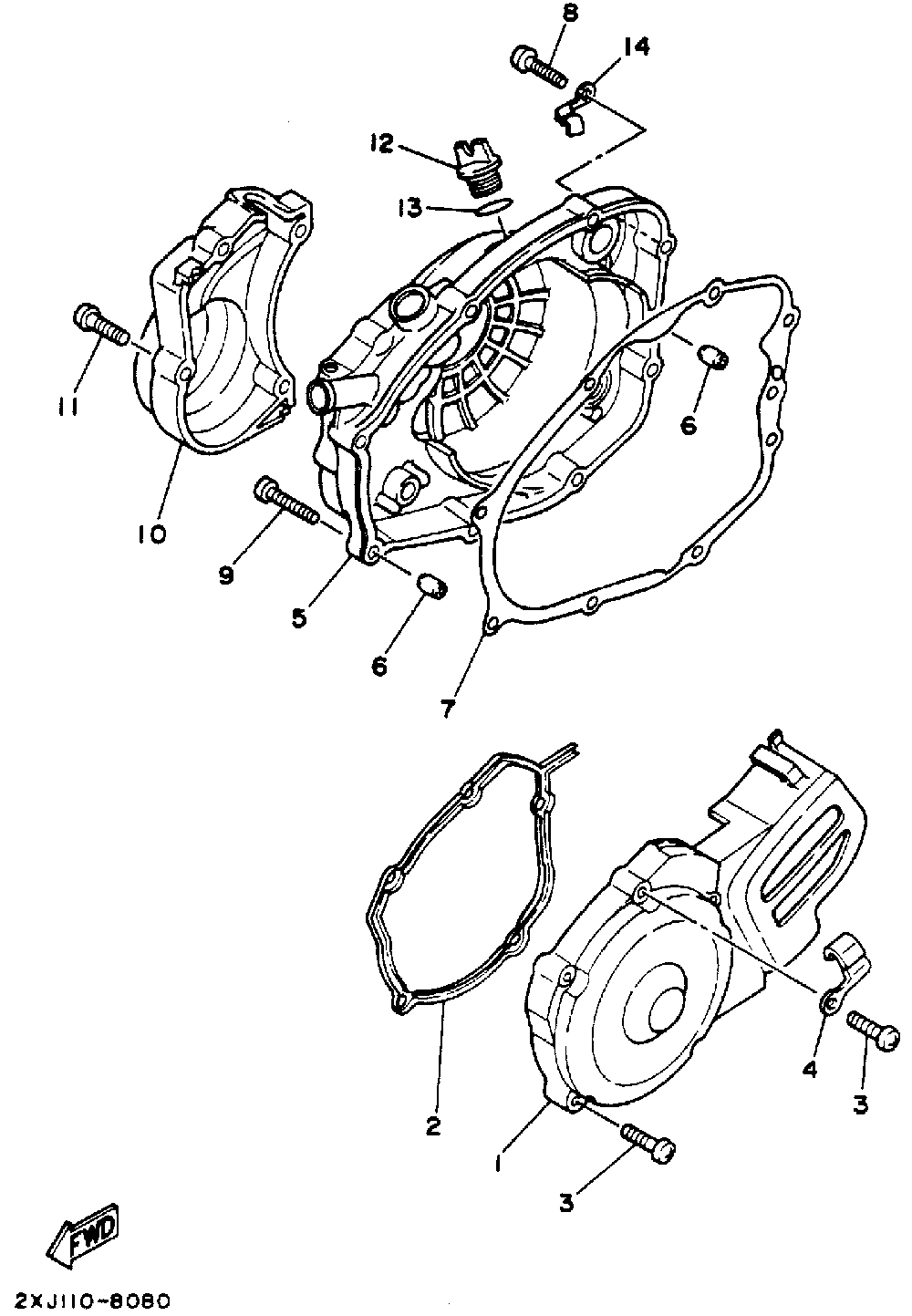 8
14
12
13
11
6
10
9
5
6
7
2
4
3
1
3
FWD
2XJ110-8080