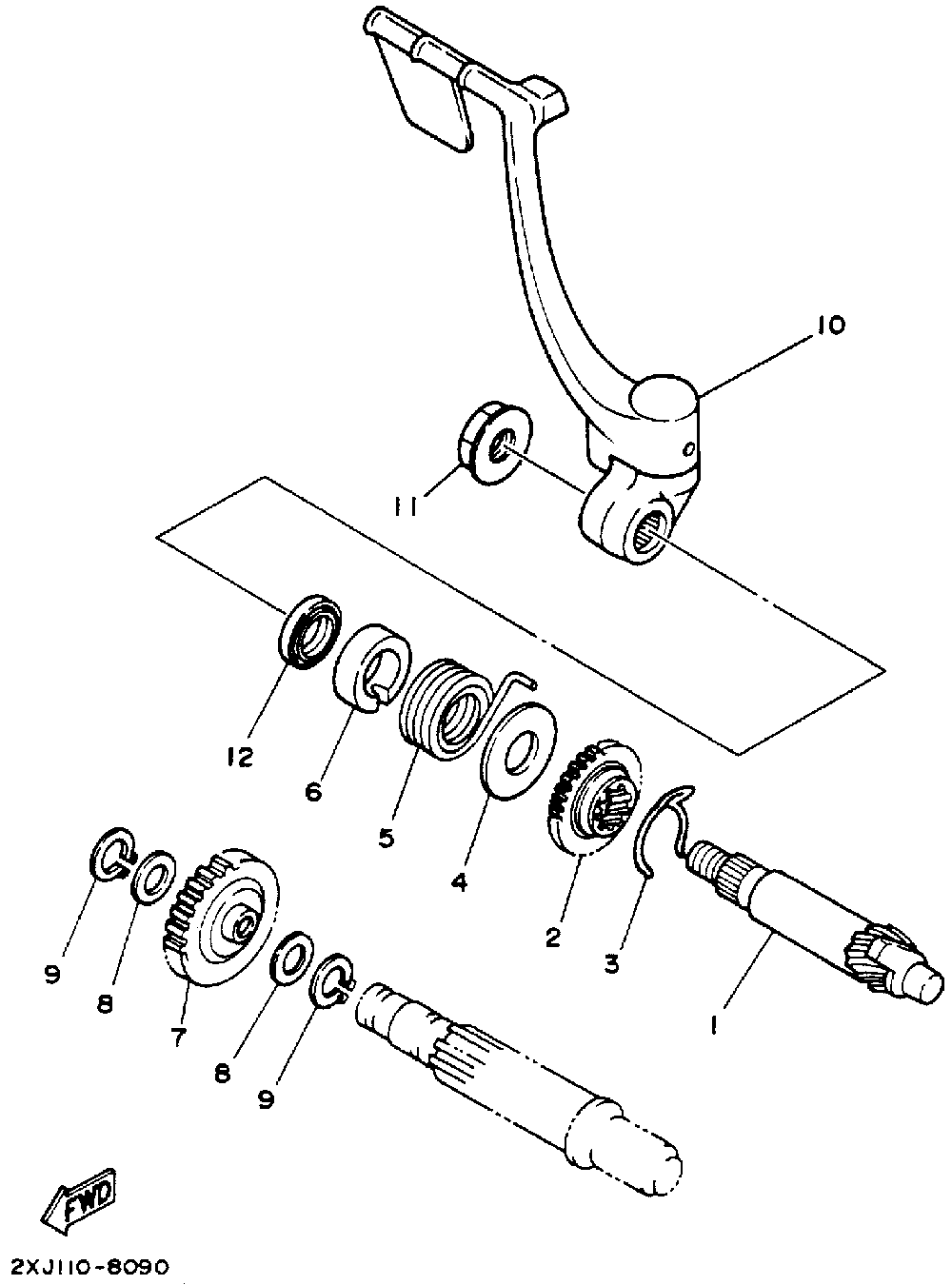 10

11

12

6

5

4

2

3

1

9

8

7

8

9

FWD

2XJ110-8090