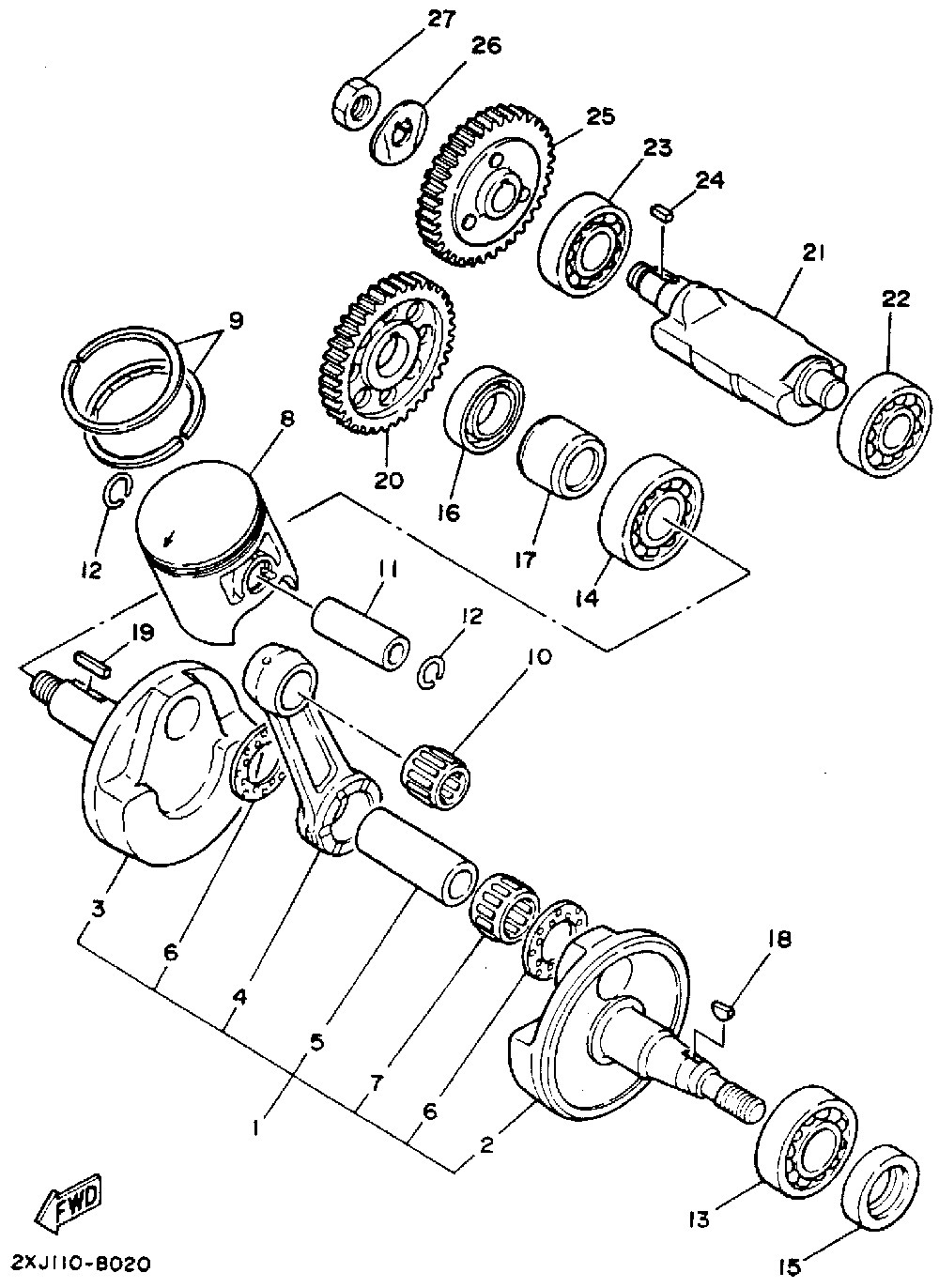 27
26
25
23
24
21
22
9
8
20
16
17
14
12
11
12
19
10
3
6
4
5
1
7
6
2
18
13
15
FWD
2XJ110-B020