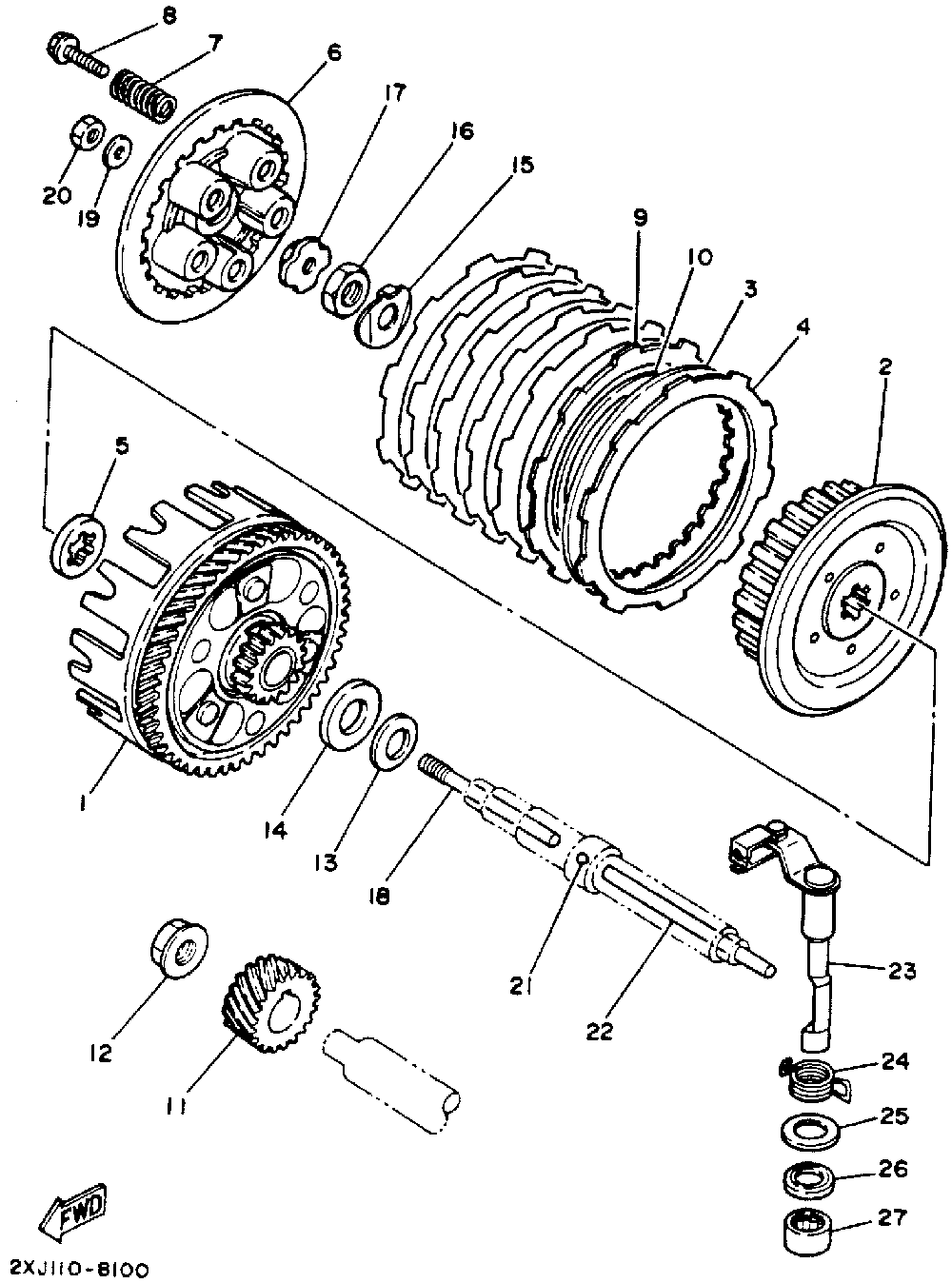 8
7
6
17
16
15
20
19
9
10
3
4
2
5
1
14
13
18
21
22
23
12
11
24
25
26
27
FWD
2XJ110-8100