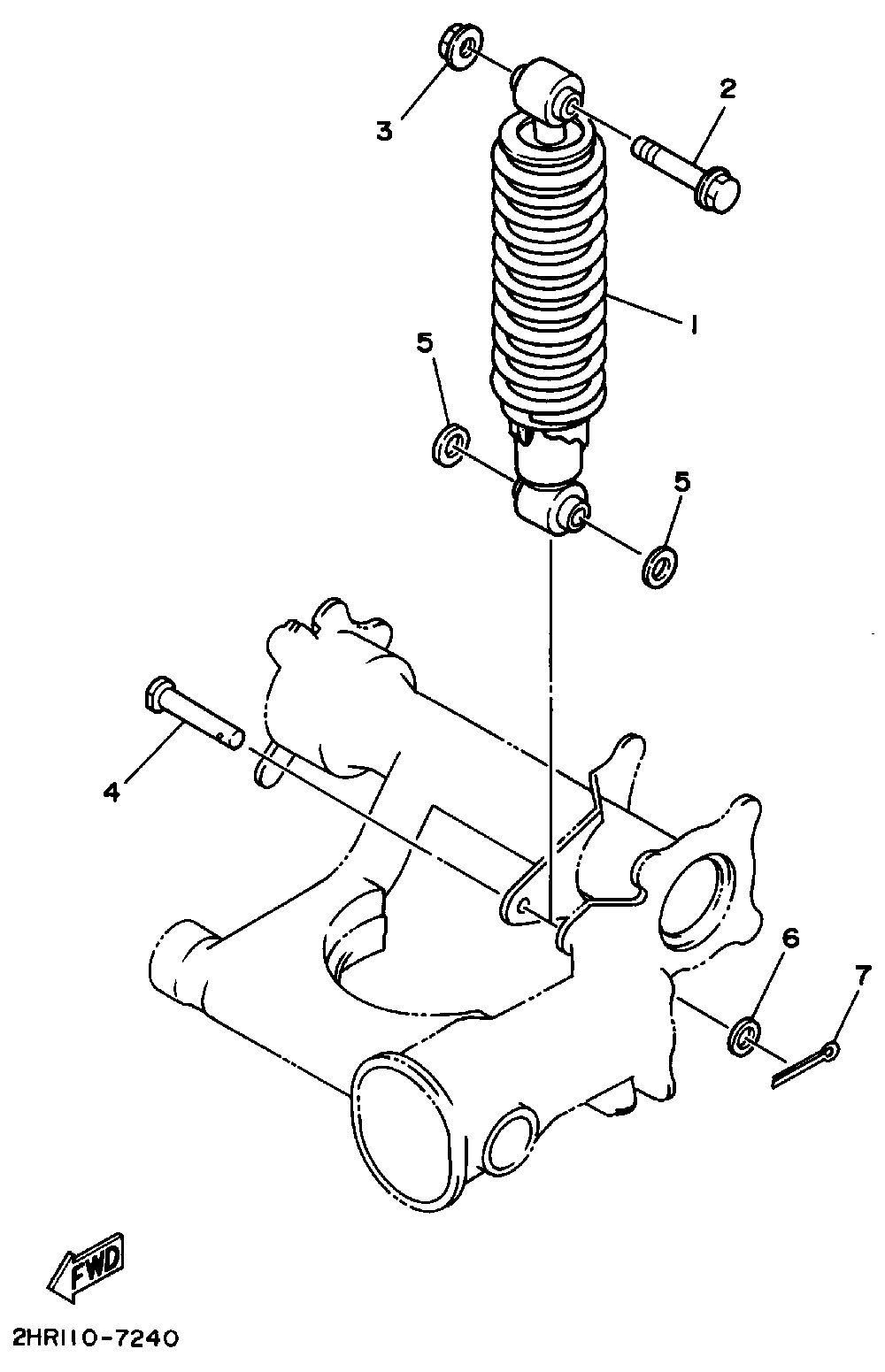 3
2
1
5
5
4
6
7
FWD
2HR110-7240