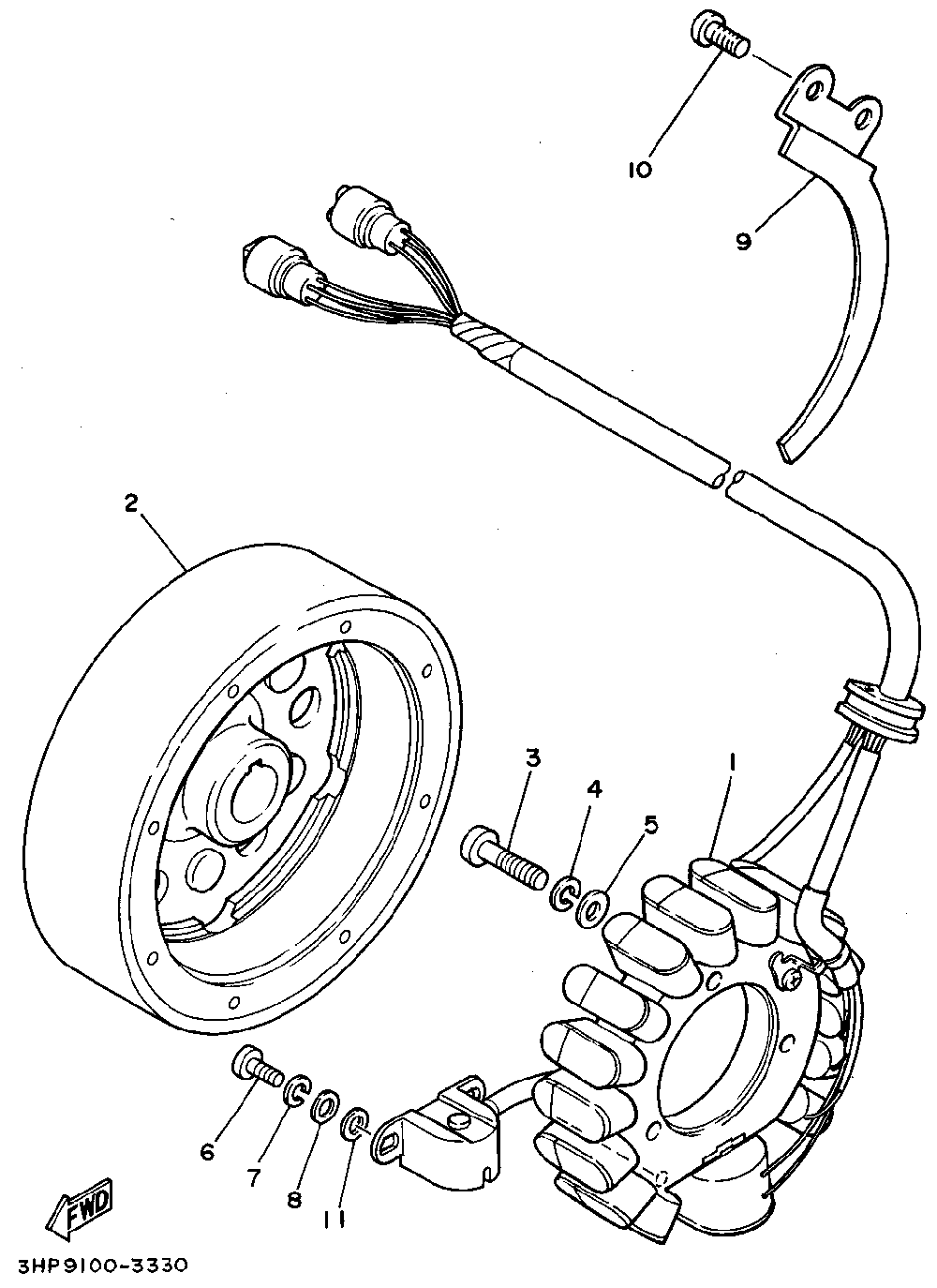 10
9
2
3
4
5
1
6
7
8
11
FWD
3HP9100-3330