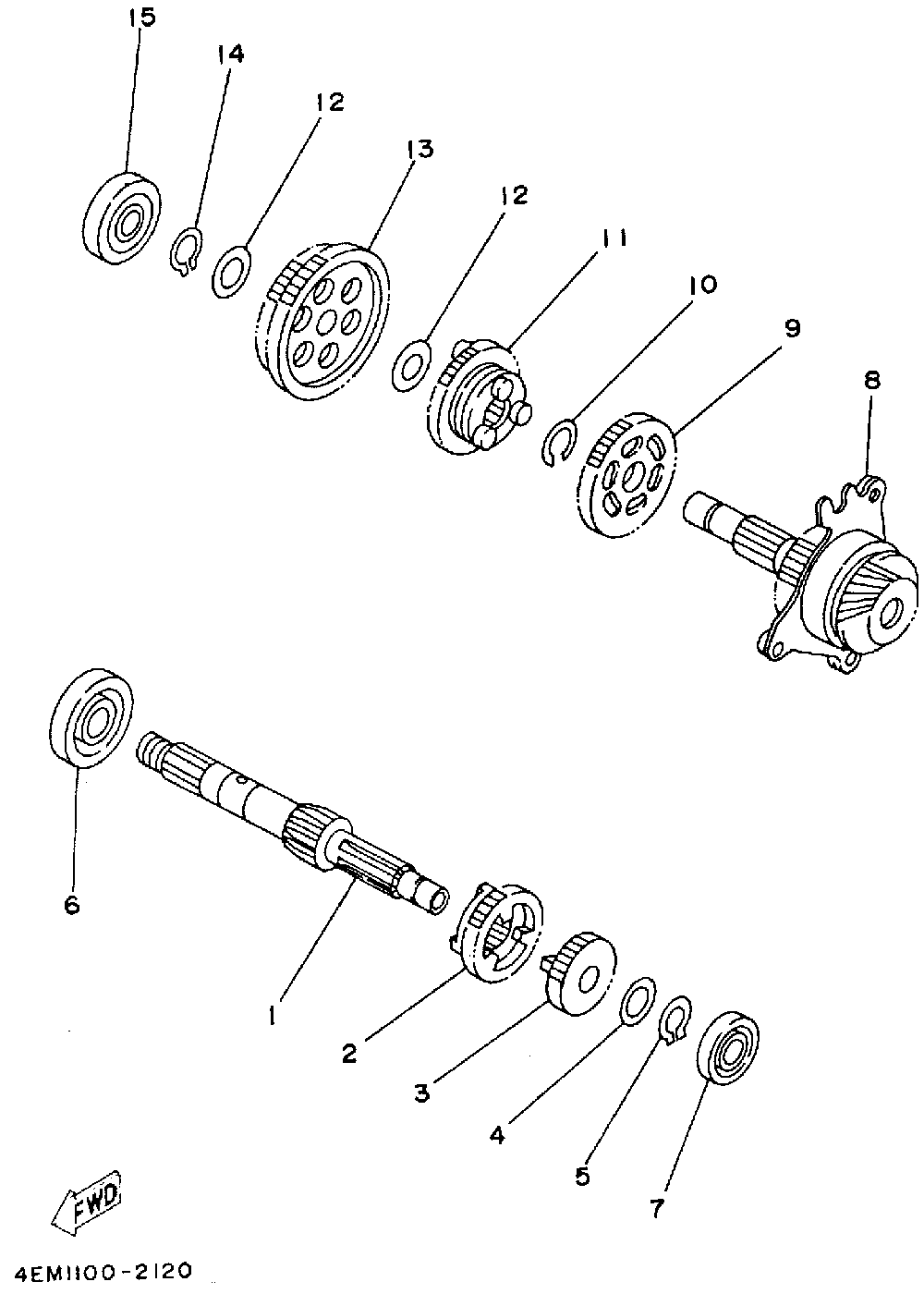 15
14
12
13
12
11
10
9
8
6
1
2
3
4
5
7
FWD
4EM1100-2120