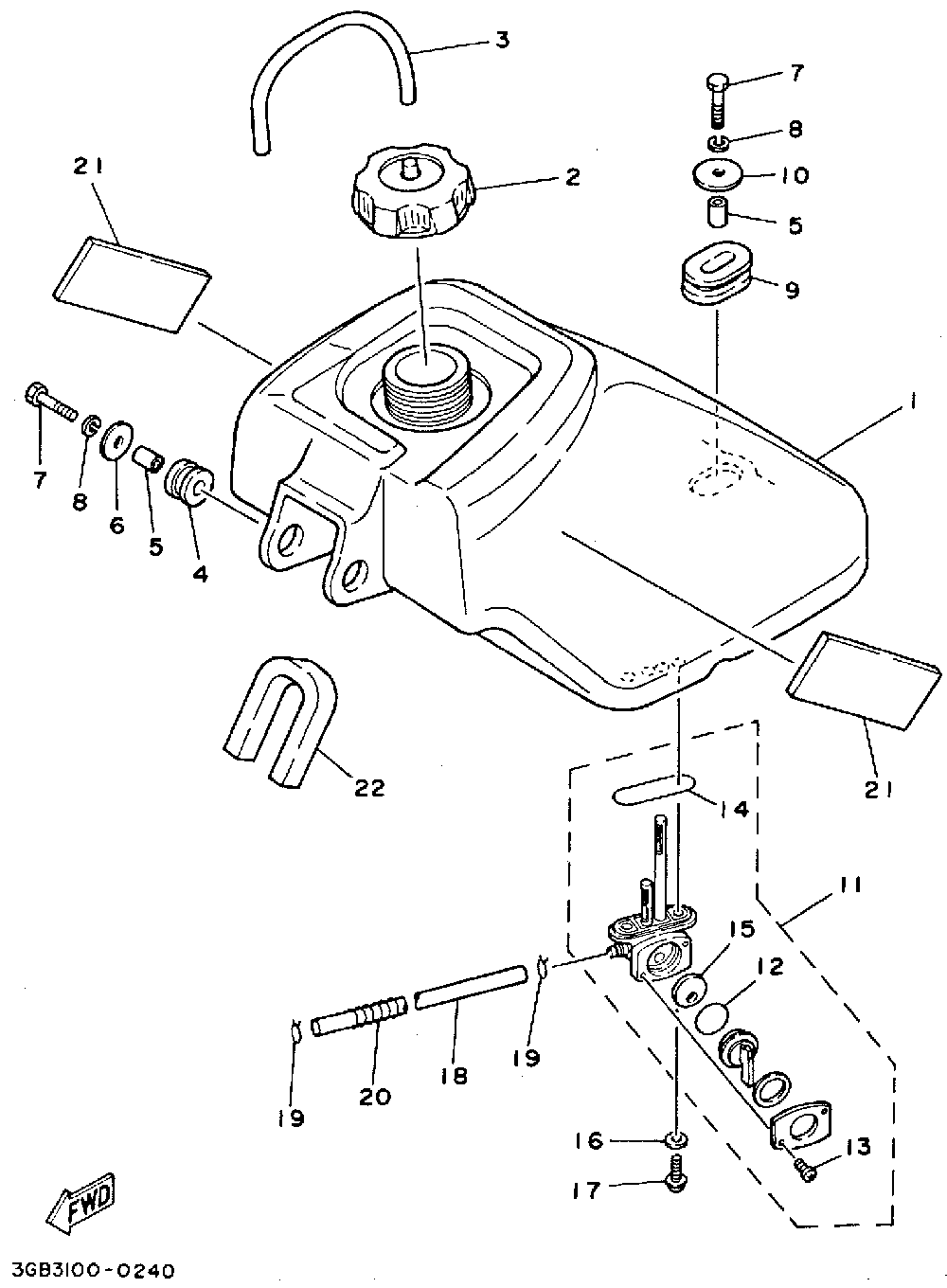 3
7
8
21
2
10
5
9
1
7
8
6
5
4
22
21
14
11
15
12
19
20
18
19
16
13
17
FWD
3GB3100-0240