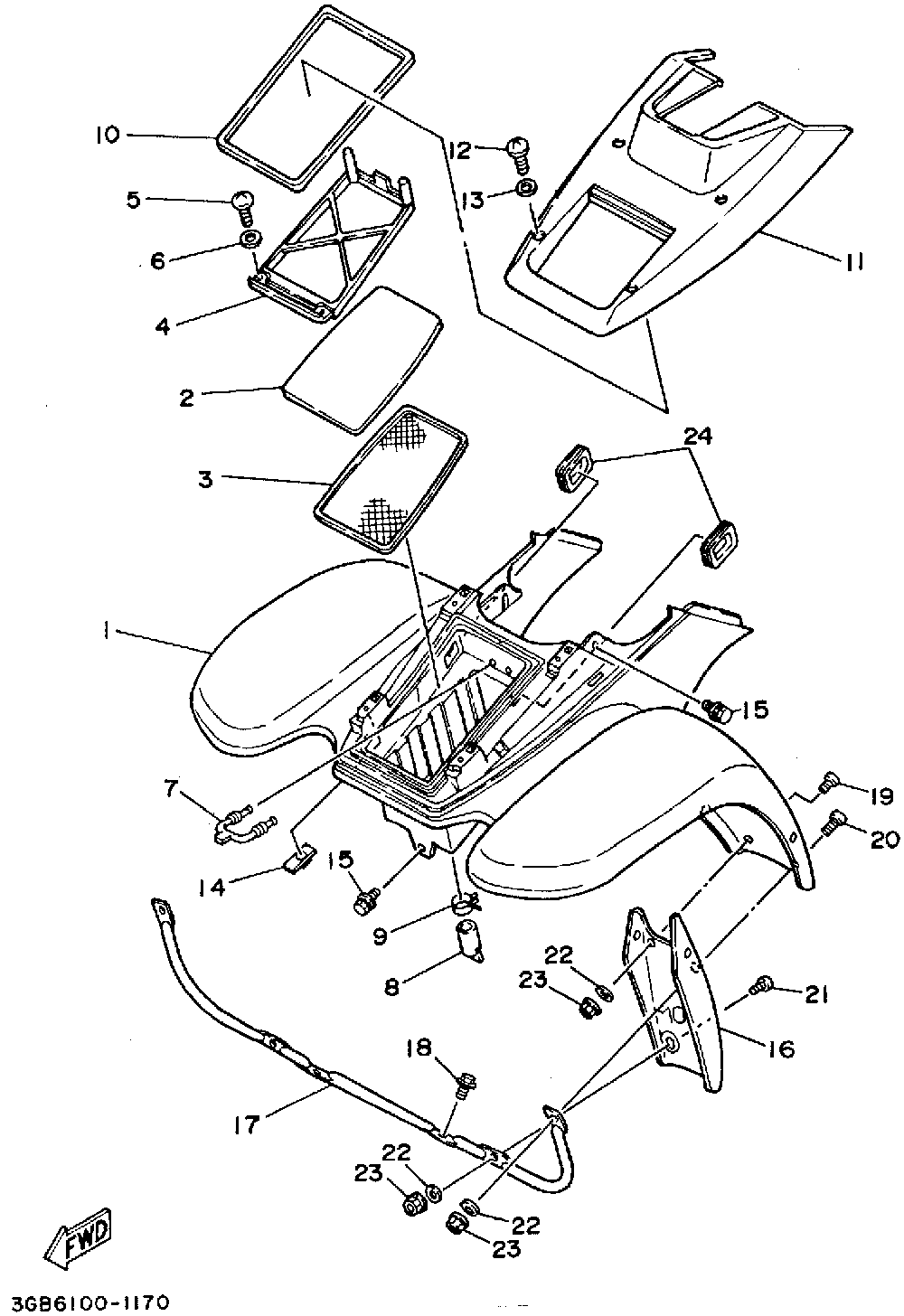 10
12
5
13
6
11
4
2
24
3
1
15
7
19
20
14
15
9
8
22
23
21
16
18
17
22
23
22
23
FWD
3GB6100-1170