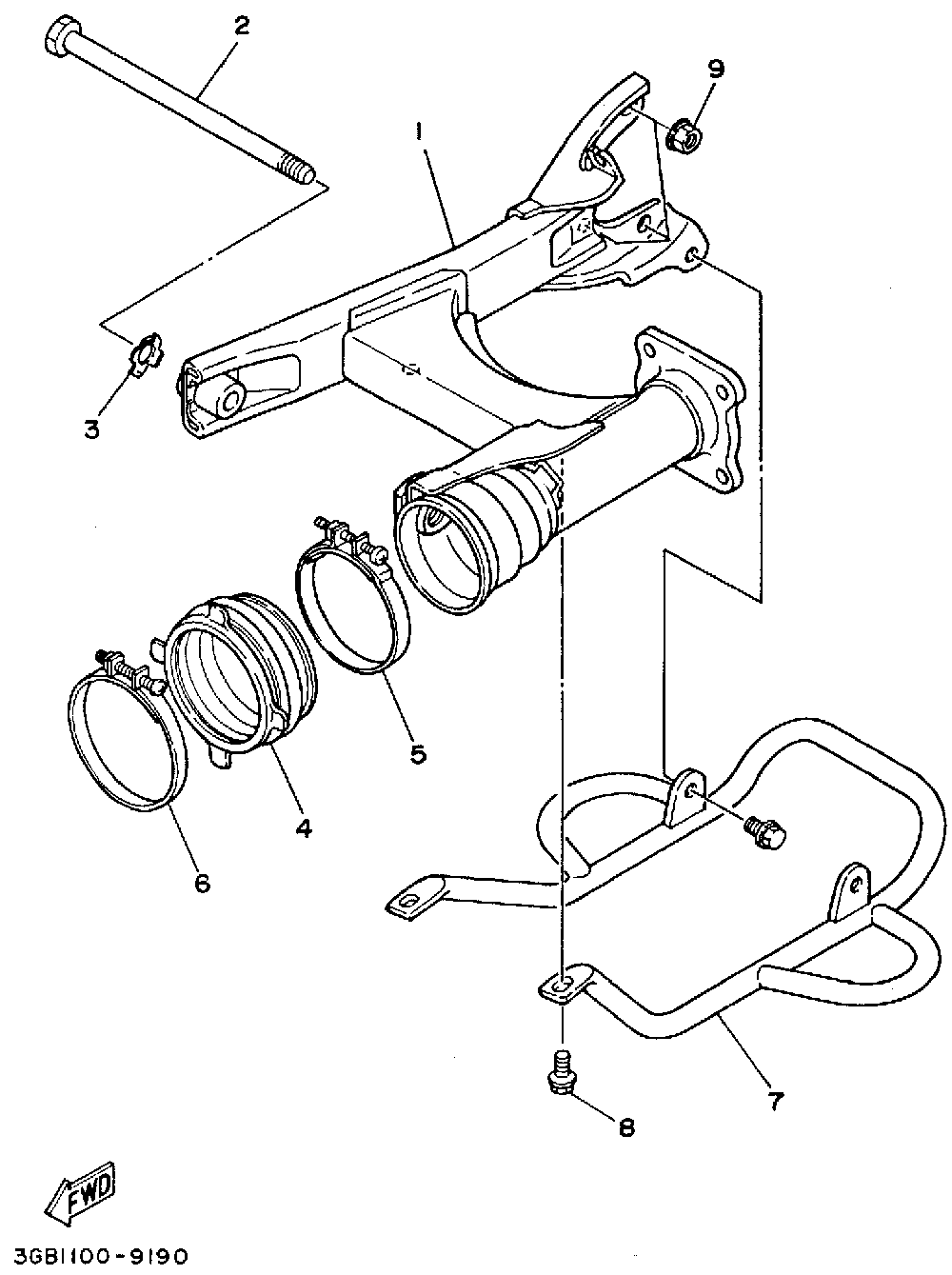 2
9
1
3
5
4
6
7
8
FWD
3GB1100-9190