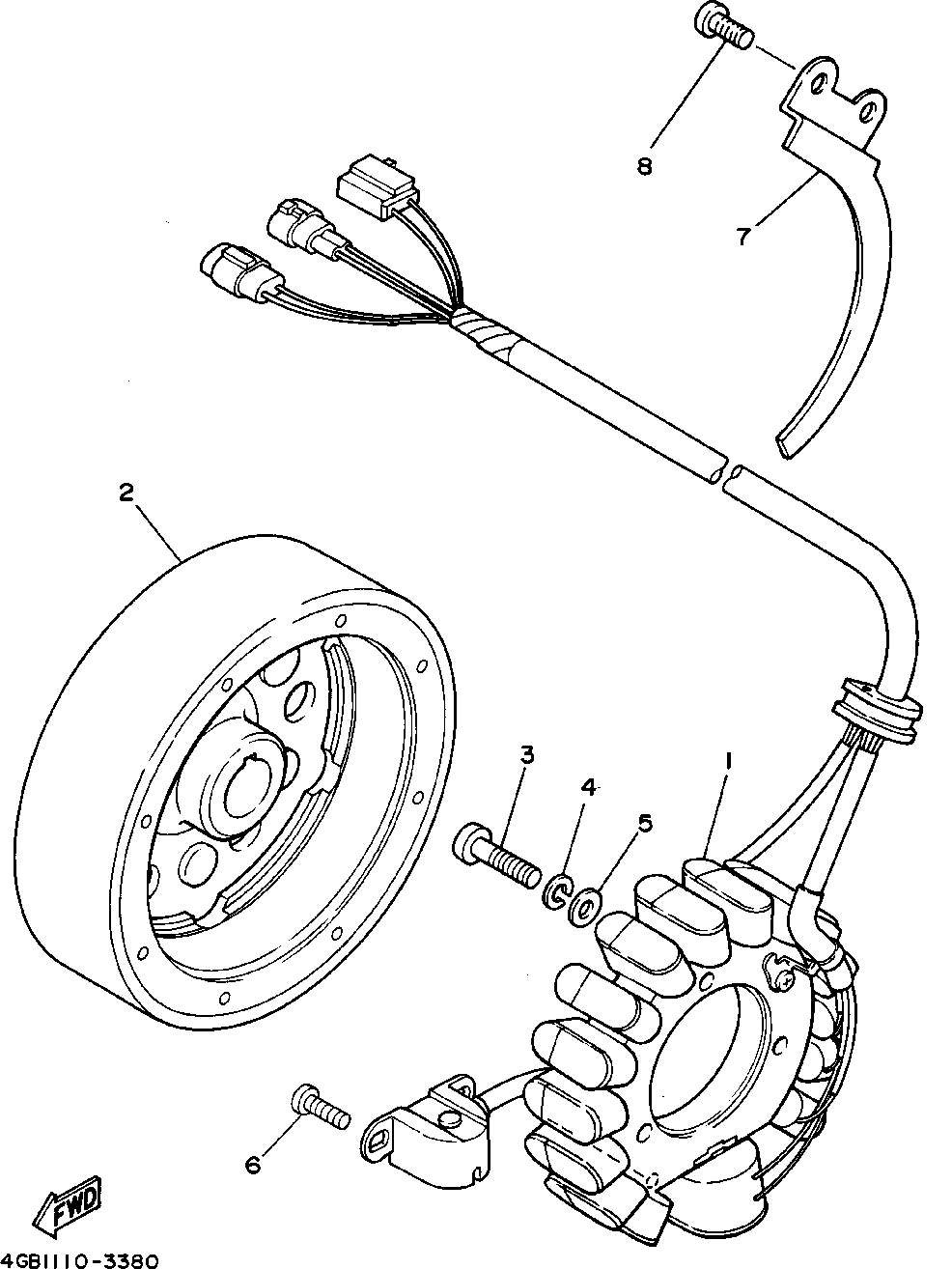 8
7
2
3
4
5
1
6
FWD
4GB1110-3380