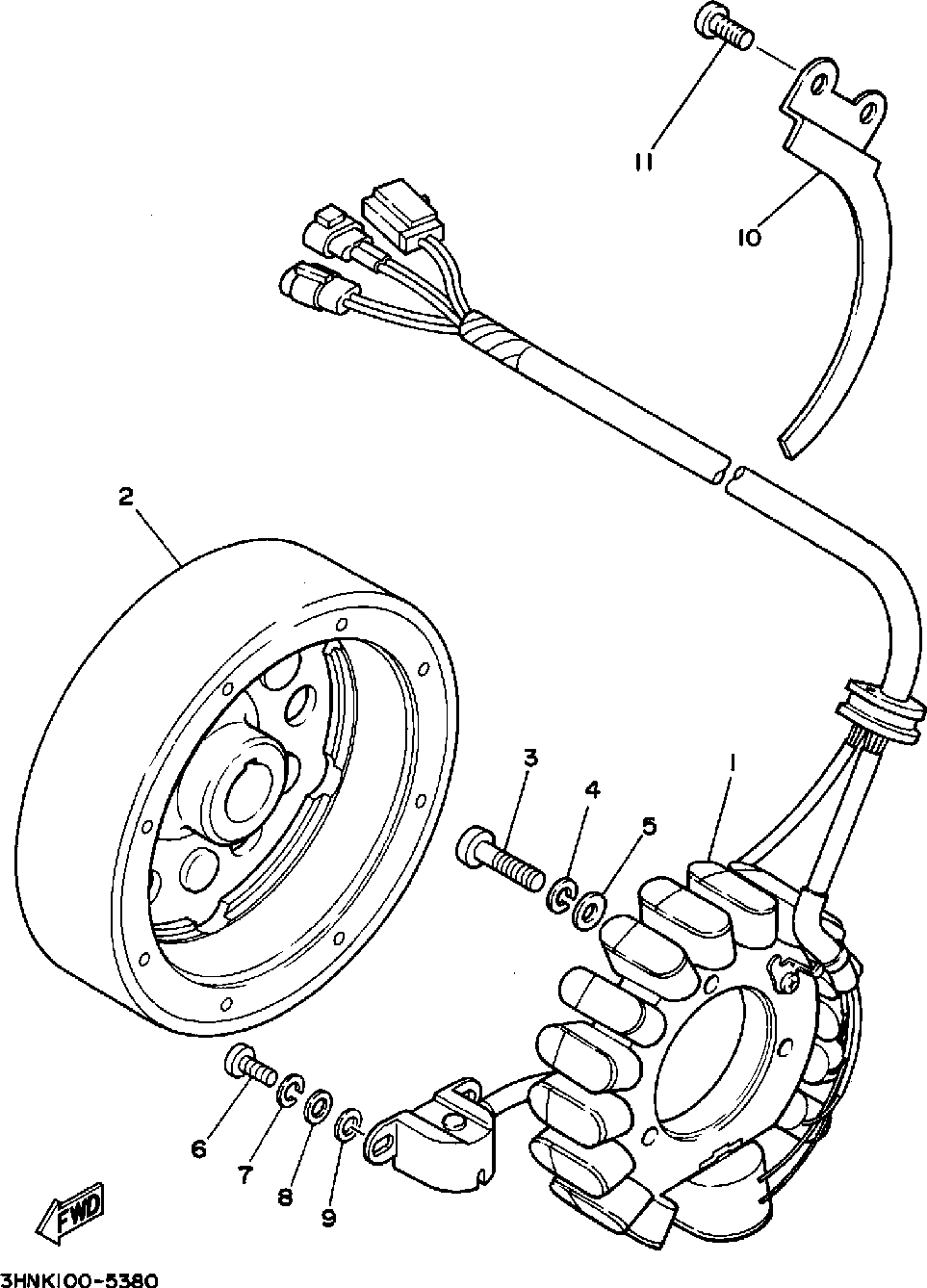 11
10
2
3
4
5
1
6
7
8
9
FWD
3HNK100-5380