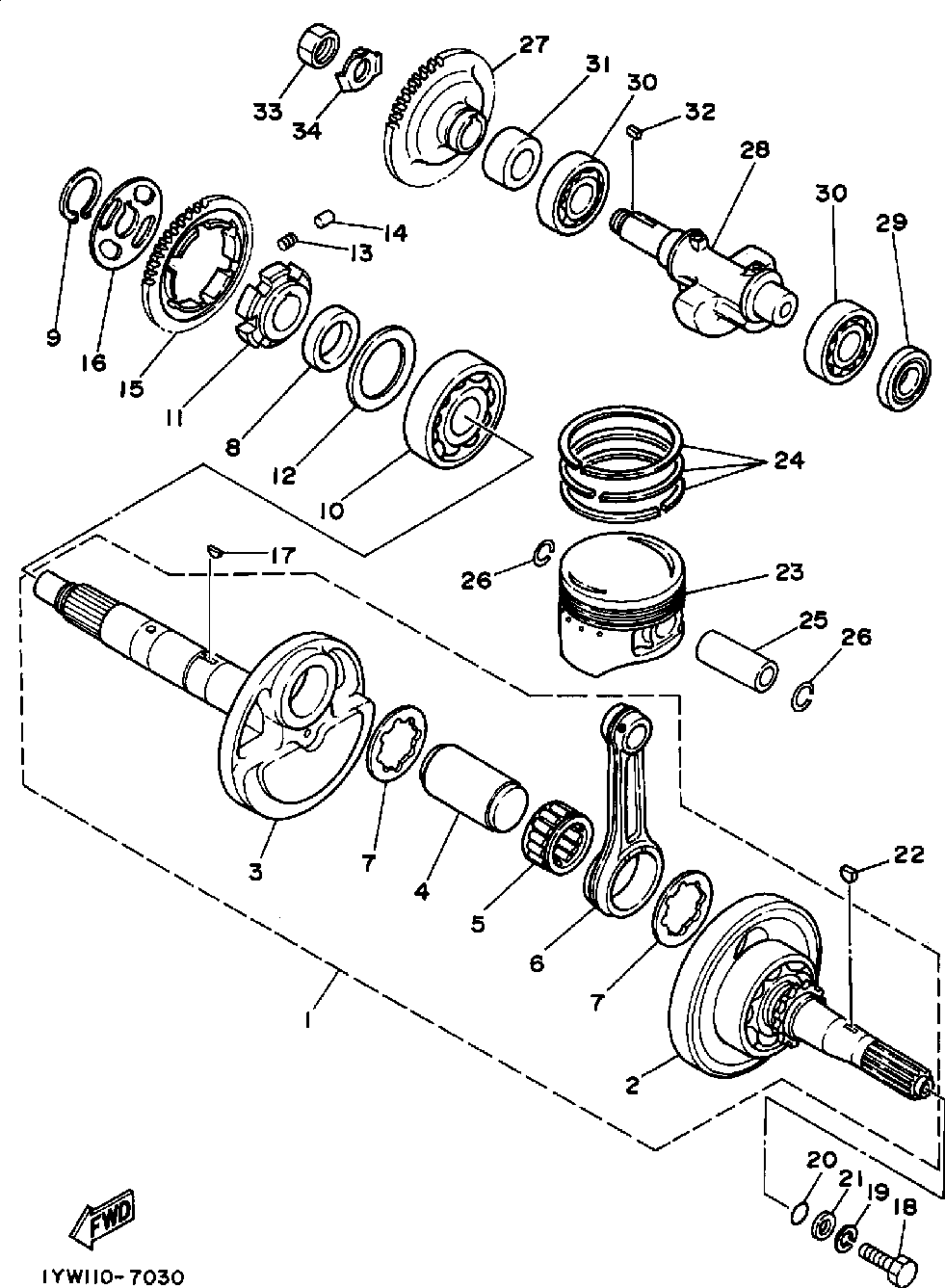 33
34
27
31
30
32
28
30
29
9
16
15
11
8
12
10
14
13
24
17
26
23
25
26
3
7
4
5
6
7
22
1
2
20
21
19
18
FWD
1YW110-7030