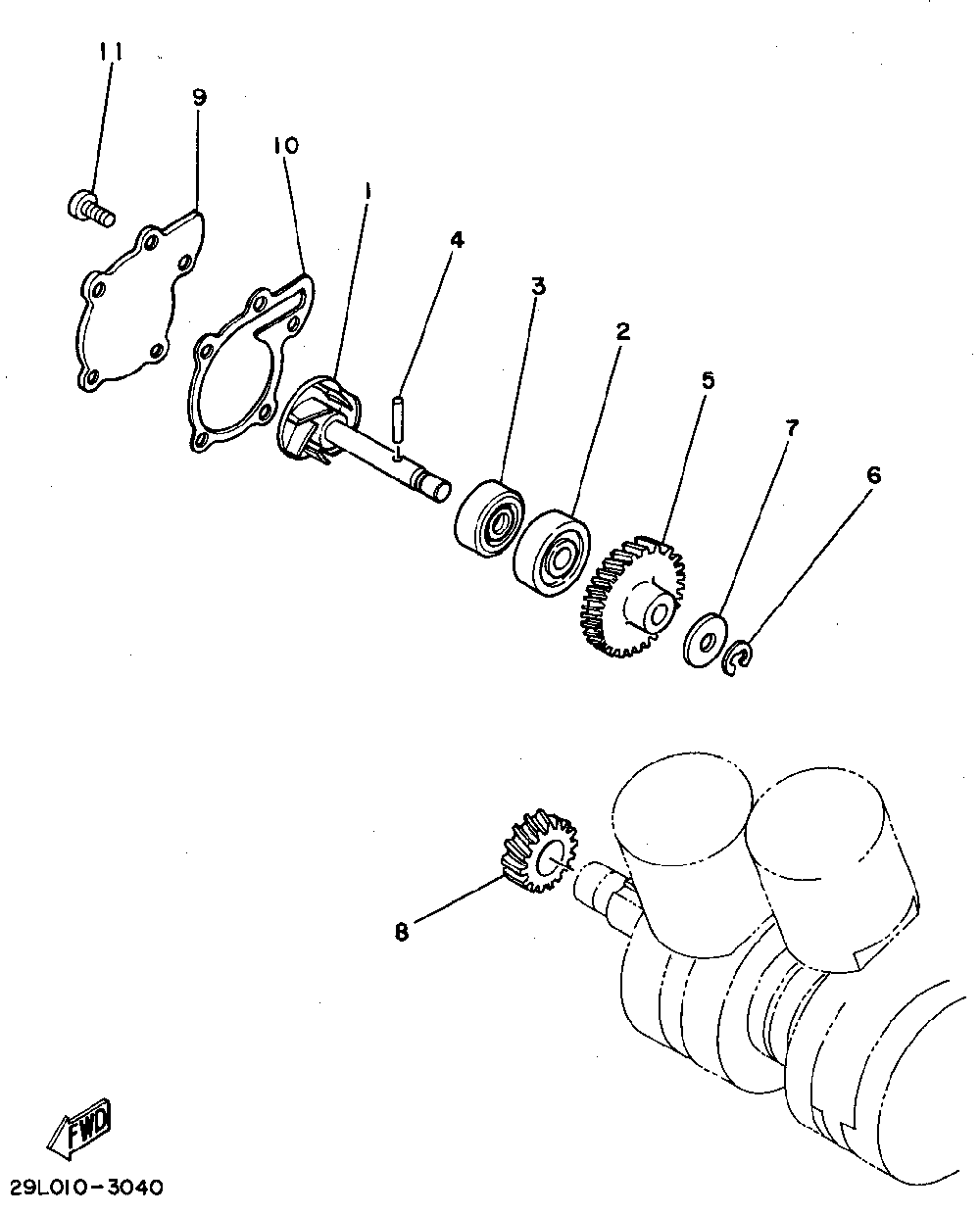 11
9
10
1
4
3
2
5
7
6
8
FWD
29L010-3040